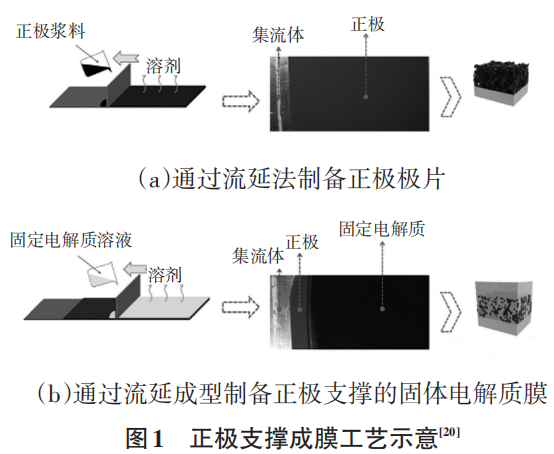 正极浆料

溶剂

集流体

正极

(a)通过流延法制备正极极片

固定电解质溶液

溶剂

集流体

正极

固定电解质

(b)通过流延成型制备正极支撑的固体电解质膜

图1　正极支撑成膜工艺示意$^{[20]}$