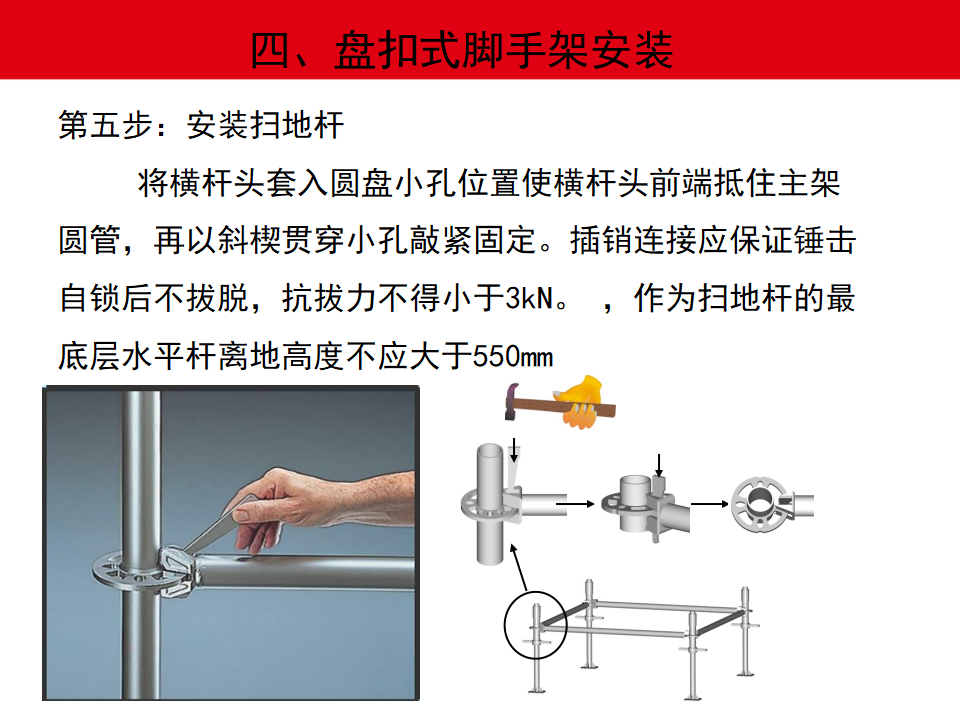 四、盘扣式脚手架安装

第五步：安装扫地杆

将横杆头套入圆盘小孔位置使横杆头前端抵住主架圆管，再以斜楔贯穿小孔敲紧固定。插销连接应保证锤击自锁后不拔脱，抗拔力不得小于3kN。 ，作为扫地杆的最底层水平杆离地高度不应大于550mm