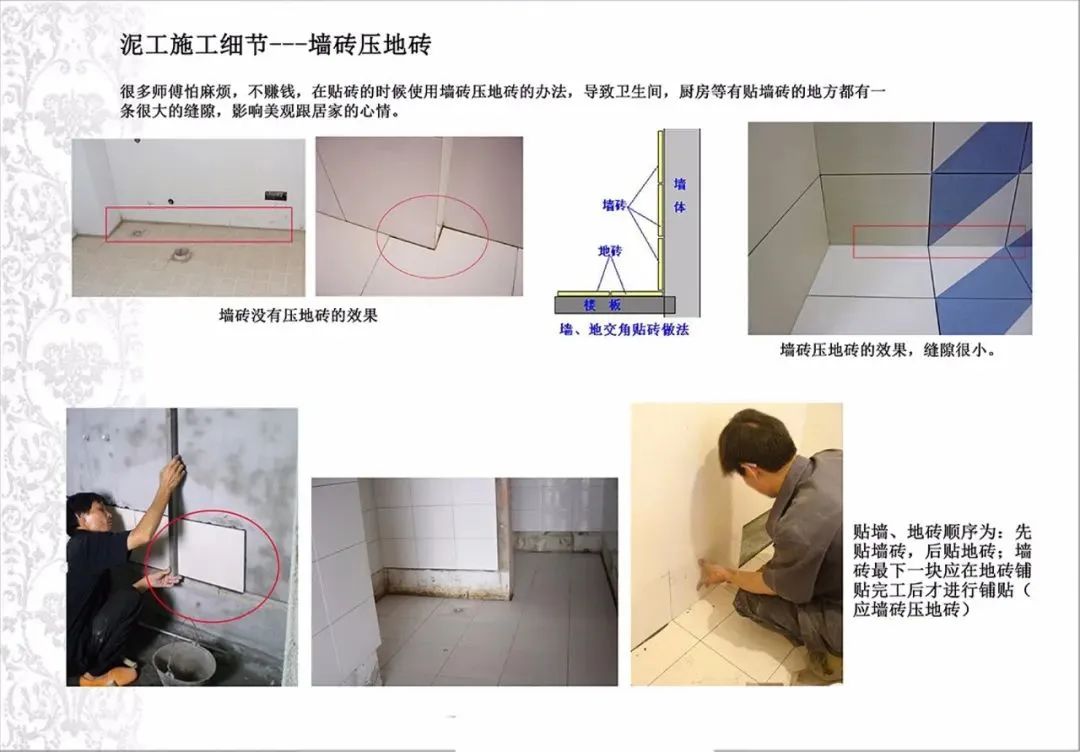 泥工施工细节---墙砖压地砖

很多师傅怕麻烦，不赚钱，在贴砖的时候使用墙砖压地砖的办法，导致卫生间，厨房等有贴墙砖的地方都有一条很大的缝隙，影响美观跟居家的心情。

墙砖没有压地砖的效果

墙砖

墙体

地砖

楼板

墙、地交角贴砖做法

墙砖压地砖的效果，缝隙很小。

贴墙、地砖顺序为：先贴墙砖，后贴地砖；墙砖最下一块应在地砖铺贴完工后才进行铺贴（应墙砖压地砖）