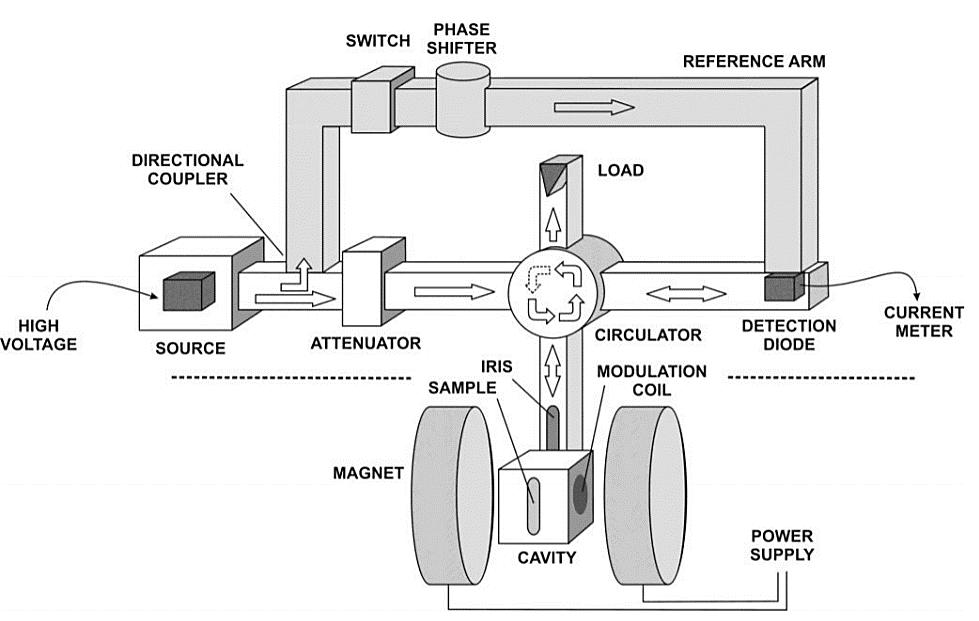 SWITCH
PHASE SHIFTER
REFERENCE ARM
DIRECTIONAL COUPLER
LOAD
HIGH VOLTAGE
SOURCE
ATTENUATOR
CIRCULATOR
DETECTION DIODE
CURRENT METER
IRIS
SAMPLE
MODULATION COIL
MAGNET
CAVITY
POWER SUPPLY