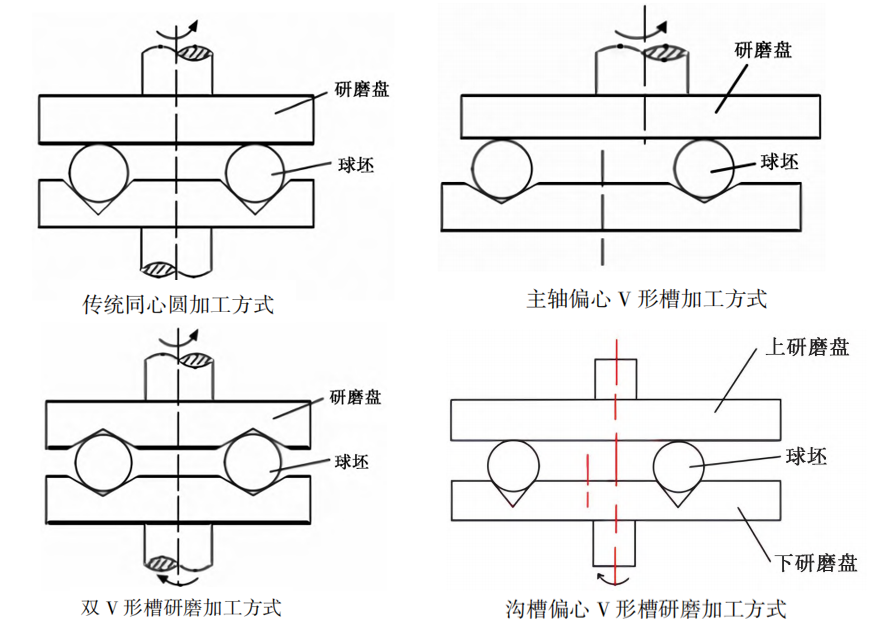 研磨盘

球坯

传统同心圆加工方式

研磨盘

球坯

主轴偏心 V 形槽加工方式

研磨盘

球坯

双 V 形槽研磨加工方式

上研磨盘

球坯

下研磨盘

沟槽偏心 V 形槽研磨加工方式