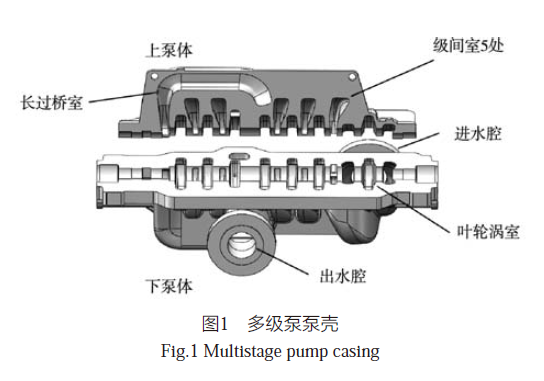 上泵体

级间室5处

长过桥室

进水腔

叶轮涡室

出水腔

下泵体

图1　多级泵泵壳

Fig.1 Multistage pump casing