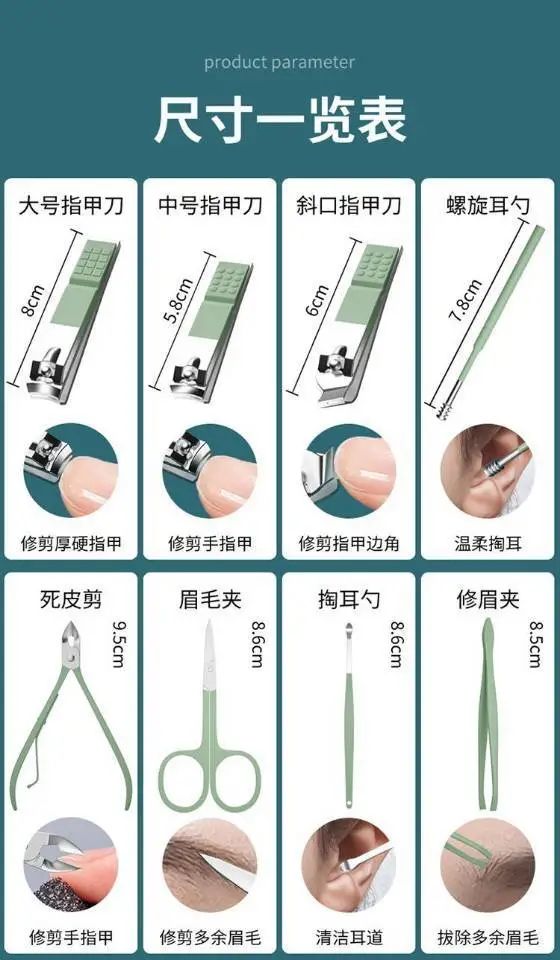 product parameter

尺寸一览表

大号指甲刀
8cm
修剪厚硬指甲

中号指甲刀
5.8cm
修剪手指甲

斜口指甲刀
6cm
修剪指甲边角

螺旋耳勺
7.8cm
温柔掏耳

死皮剪
9.5cm
修剪手指甲

眉毛夹
8.6cm
修剪多余眉毛

掏耳勺
8.6cm
清洁耳道

修眉夹
8.5cm
拔除多余眉毛