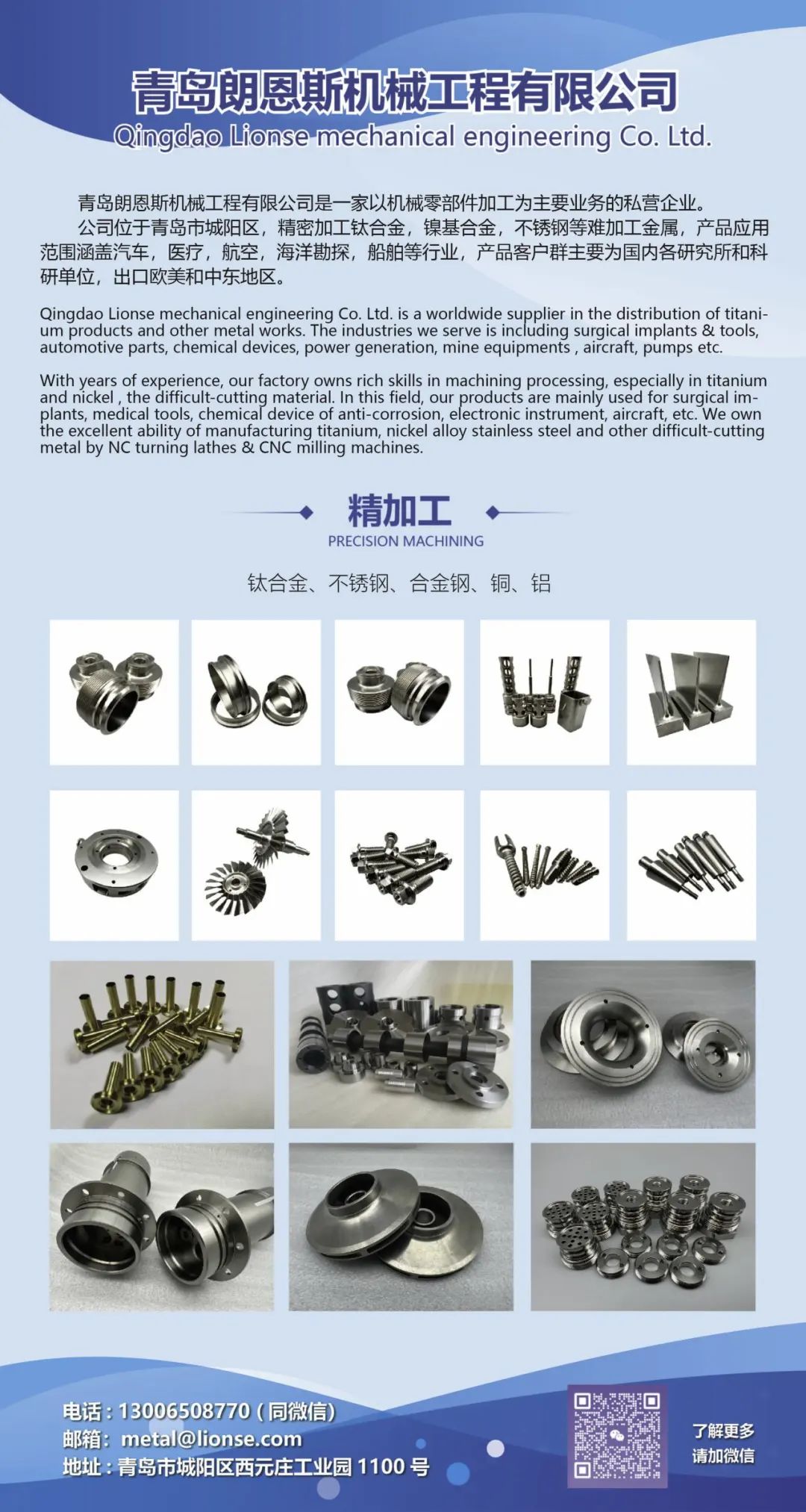 青岛朗恩斯机械工程有限公司
Qingdao Lionse mechanical engineering Co. Ltd.

青岛朗恩斯机械工程有限公司是一家以机械零部件加工为主要业务的私营企业。

公司位于青岛市城阳区，精密加工钛合金，镍基合金，不锈钢等难加工金属，产品应用范围涵盖汽车，医疗，航空，海洋勘探，船舶等行业，产品客户群主要为国内各研究所和科研单位，出口欧美和中东地区。

Qingdao Lionse mechanical engineering Co. Ltd. is a worldwide supplier in the distribution of titanium products and other metal works. The industries we serve is including surgical implants & tools, automotive parts, chemical devices, power generation, mine equipments , aircraft, pumps etc.

With years of experience, our factory owns rich skills in machining processing, especially in titanium and nickel , the difficult-cutting material. In this field, our products are mainly used for surgical implants, medical tools, chemical device of anti-corrosion, electronic instrument, aircraft, etc. We own the excellent ability of manufacturing titanium, nickel alloy stainless steel and other difficult-cutting metal by NC turning lathes & CNC milling machines.

精加工
PRECISION MACHINING

钛合金、不锈钢、合金钢、铜、铝

电话：13006508770（同微信）
邮箱：metal@lionse.com
地址：青岛市城阳区西元庄工业园 1100 号

了解更多
请加微信