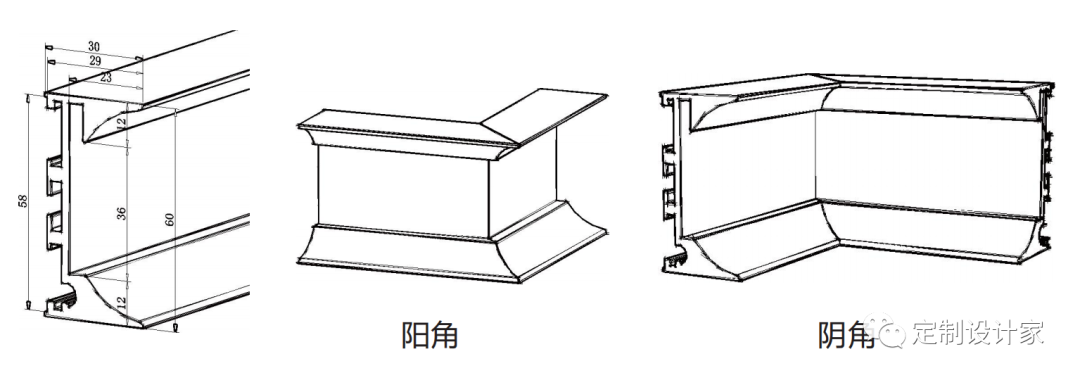 30
29
23
12
58
36
60
12

阳角

阴角

定制设计家