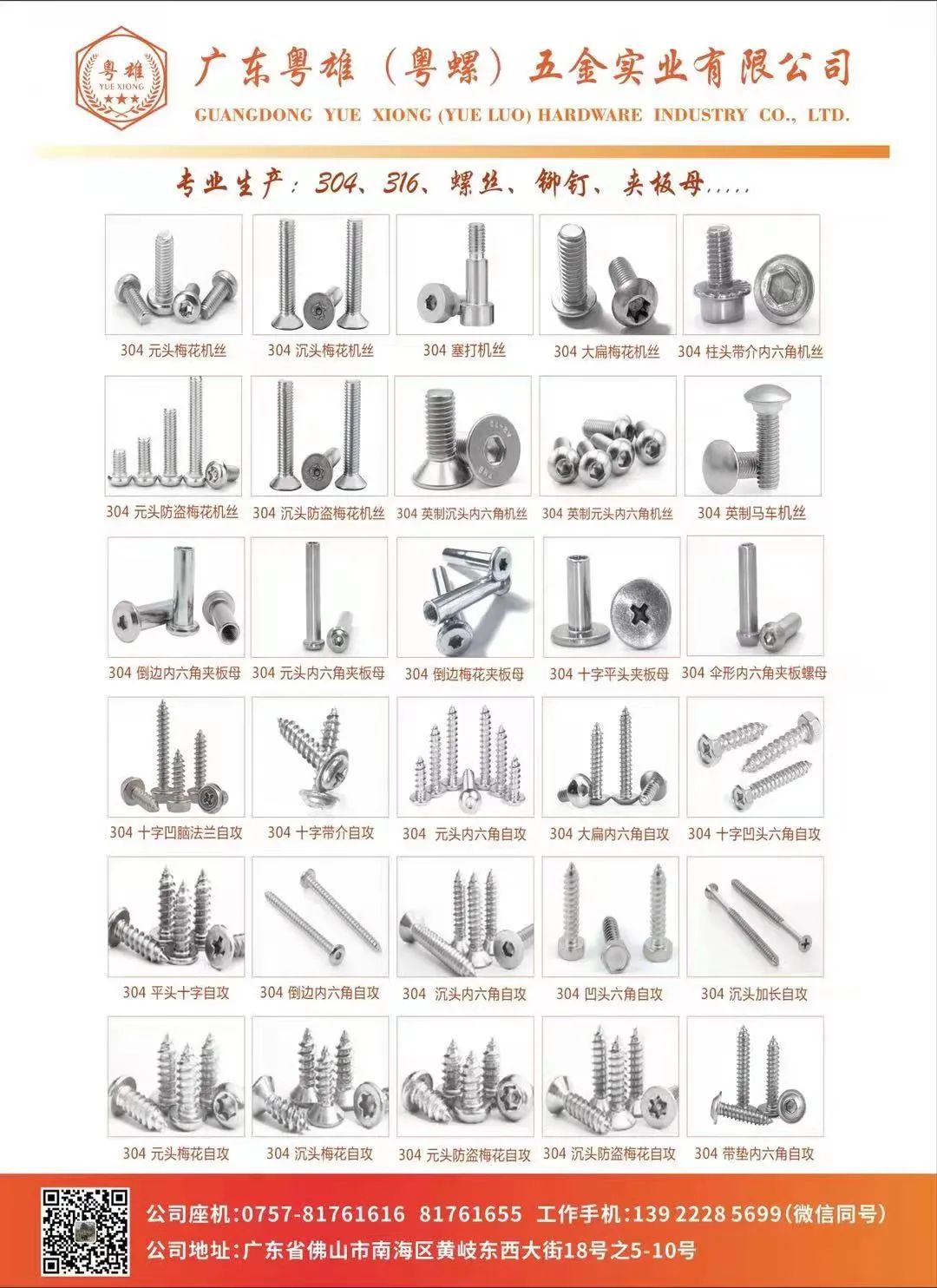 粤雄
YUE XIONG

广东粤雄（粤螺）五金实业有限公司
GUANGDONG YUE XIONG (YUE LUO) HARDWARE INDUSTRY CO., LTD.

专业生产：304、316、螺丝、铆钉、夹板母.....

304 元头梅花机丝
304 沉头梅花机丝
304 塞打机丝
304 大扁梅花机丝
304 柱头带介内六角机丝

304 元头防盗梅花机丝
304 沉头防盗梅花机丝
304 英制沉头内六角机丝
304 英制元头内六角机丝
304 英制马车机丝

304 倒边内六角夹板母
304 元头内六角夹板母
304 倒边梅花夹板母
304 十字平头夹板母
304 伞形内六角夹板螺母

304 十字凹脑法兰自攻
304 十字带介自攻
304 元头内六角自攻
304 大扁内六角自攻
304 十字凹头六角自攻

304 平头十字自攻
304 倒边内六角自攻
304 沉头内六角自攻
304 凹头六角自攻
304 沉头加长自攻

304 元头梅花自攻
304 沉头梅花自攻
304 元头防盗梅花自攻
304 沉头防盗梅花自攻
304 带垫内六角自攻

公司座机：0757-81761616 81761655 工作手机：139 2228 5699（微信同号）
公司地址：广东省佛山市南海区黄岐东西大街18号之5-10号