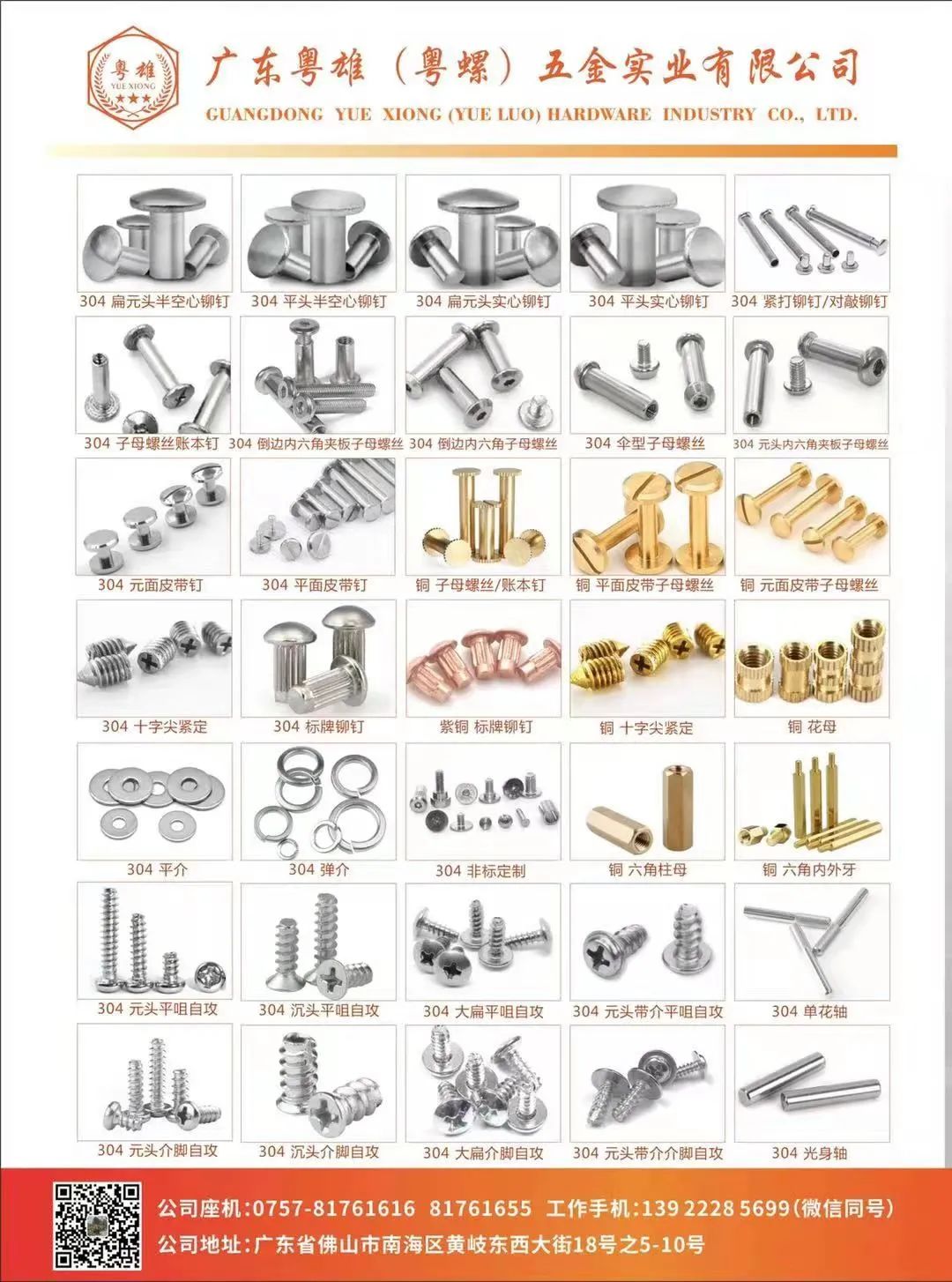 粤雄
YUE XIONG

广东粤雄（粤螺）五金实业有限公司
GUANGDONG YUE XIONG (YUE LUO) HARDWARE INDUSTRY CO., LTD.

304 扁元头半空心铆钉
304 平头半空心铆钉
304 扁元头实心铆钉
304 平头实心铆钉
304 紧打铆钉/对敲铆钉

304 子母螺丝账本钉
304 倒边内六角夹板子母螺丝
304 倒边内六角子母螺丝
304 伞型子母螺丝
304 元头内六角夹板子母螺丝

304 元面皮带钉
304 平面皮带钉
铜 子母螺丝/账本钉
铜 平面皮带子母螺丝
铜 元面皮带子母螺丝

304 十字尖紧定
304 标牌铆钉
紫铜 标牌铆钉
铜 十字尖紧定
铜 花母

304 平介
304 弹介
304 非标定制
铜 六角柱母
铜 六角内外牙

304 元头平咀自攻
304 沉头平咀自攻
304 大扁平咀自攻
304 元头带介平咀自攻
304 单花轴

304 元头介脚自攻
304 沉头介脚自攻
304 大扁介脚自攻
304 元头带介介脚自攻
304 光身轴

公司座机：0757-81761616 81761655 工作手机：139 2228 5699（微信同号）
公司地址：广东省佛山市南海区黄岐东西大街18号之5-10号