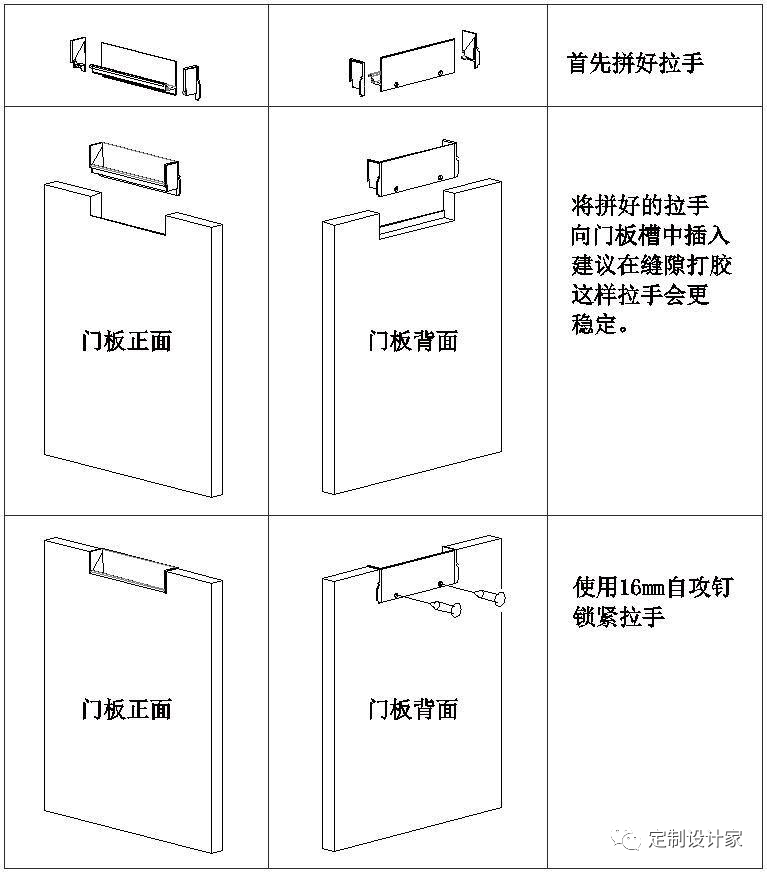 | | | 首先拼好拉手 |
|---|---|---|
| 门板正面 | 门板背面 | 将拼好的拉手向门板槽中插入建议在缝隙打胶这样拉手会更稳定。 |
| 门板正面 | 门板背面 | 使用16mm自攻钉锁紧拉手 |

定制设计家