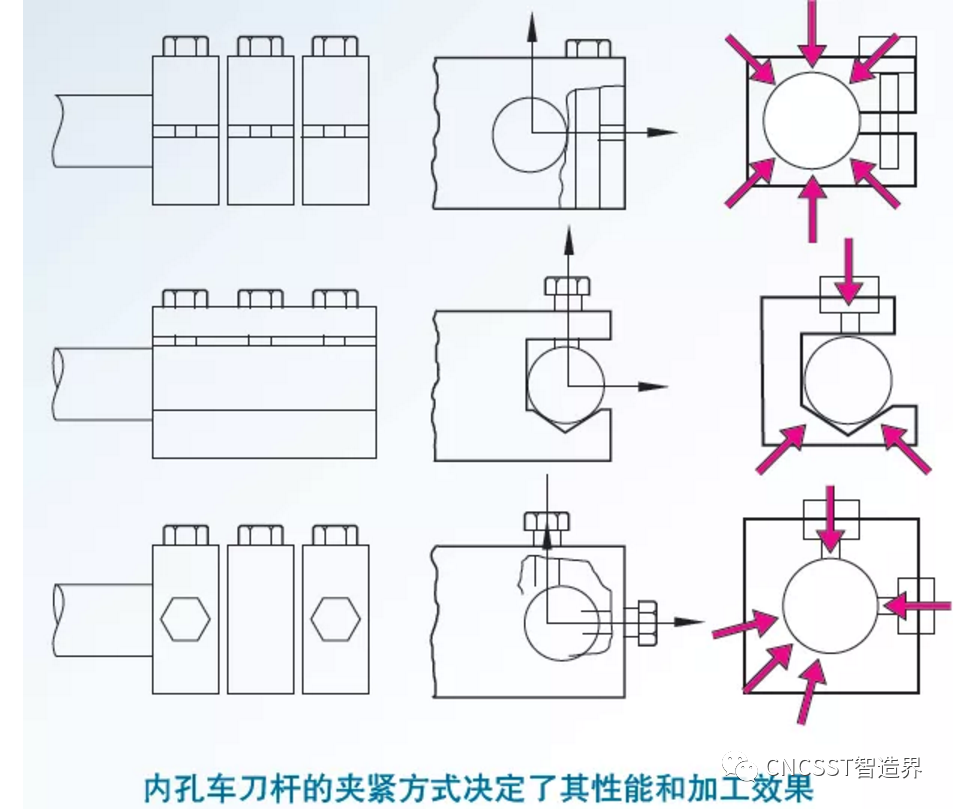 CNCSST智造界

内孔车刀杆的夹紧方式决定了其性能和加工效果