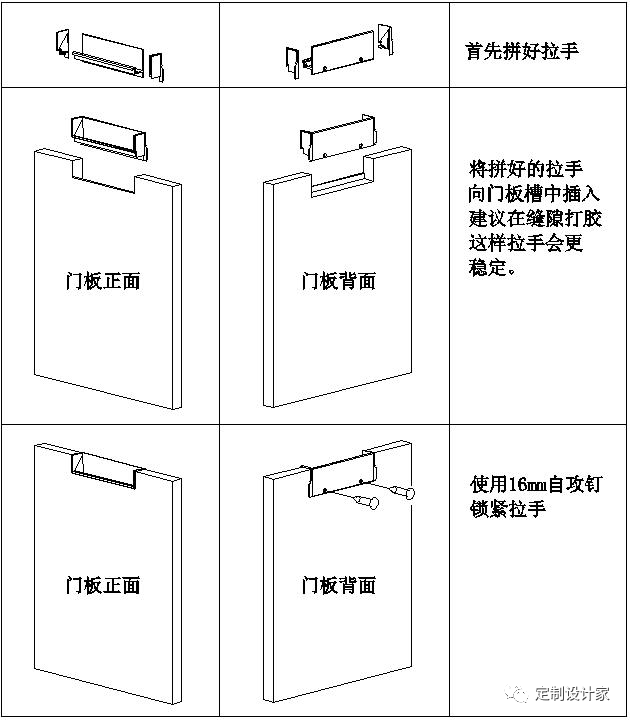 |  |  | 首先拼好拉手 |
|---|---|---|
| 门板正面 | 门板背面 | 将拼好的拉手向门板槽中插入建议在缝隙打胶这样拉手会更稳定。 |
| 门板正面 | 门板背面 | 使用16mm自攻钉锁紧拉手 |

定制设计家