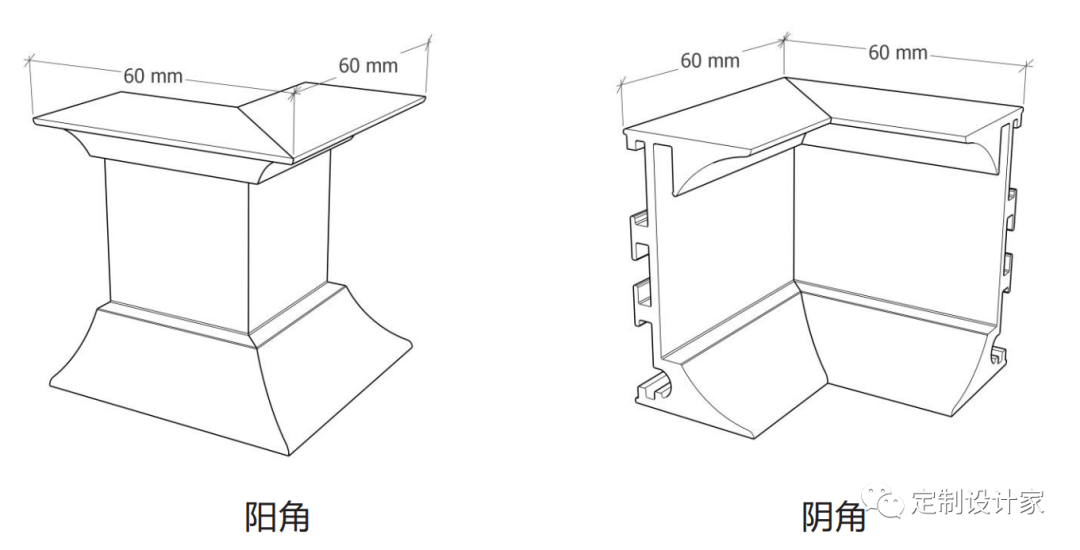 60 mm
60 mm
60 mm
60 mm

阳角

阴角

定制设计家