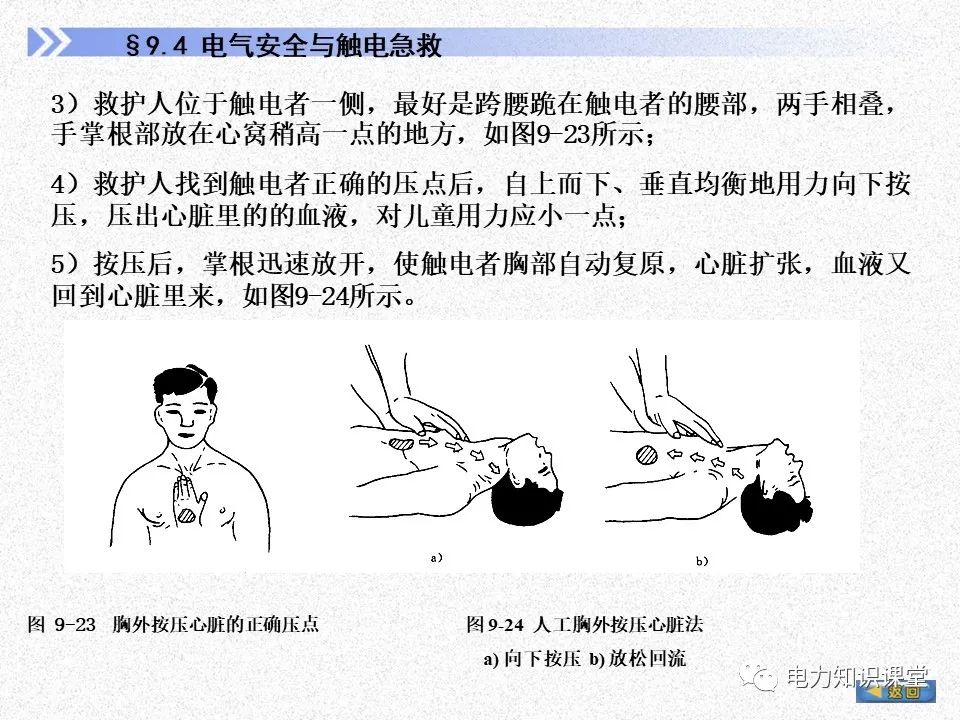 §9.4 电气安全与触电急救

3）救护人位于触电者一侧，最好是跨腰跪在触电者的腰部，两手相叠，手掌根部放在心窝稍高一点的地方，如图9-23所示；

4）救护人找到触电者正确的压点后，自上而下、垂直均衡地用力向下按压，压出心脏里的的血液，对儿童用力应小一点；

5）按压后，掌根迅速放开，使触电者胸部自动复原，心脏扩张，血液又回到心脏里来，如图9-24所示。

a)

b)

图 9-23 胸外按压心脏的正确压点

图 9-24 人工胸外按压心脏法

a) 向下按压 b) 放松回流

电力知识课堂

返回