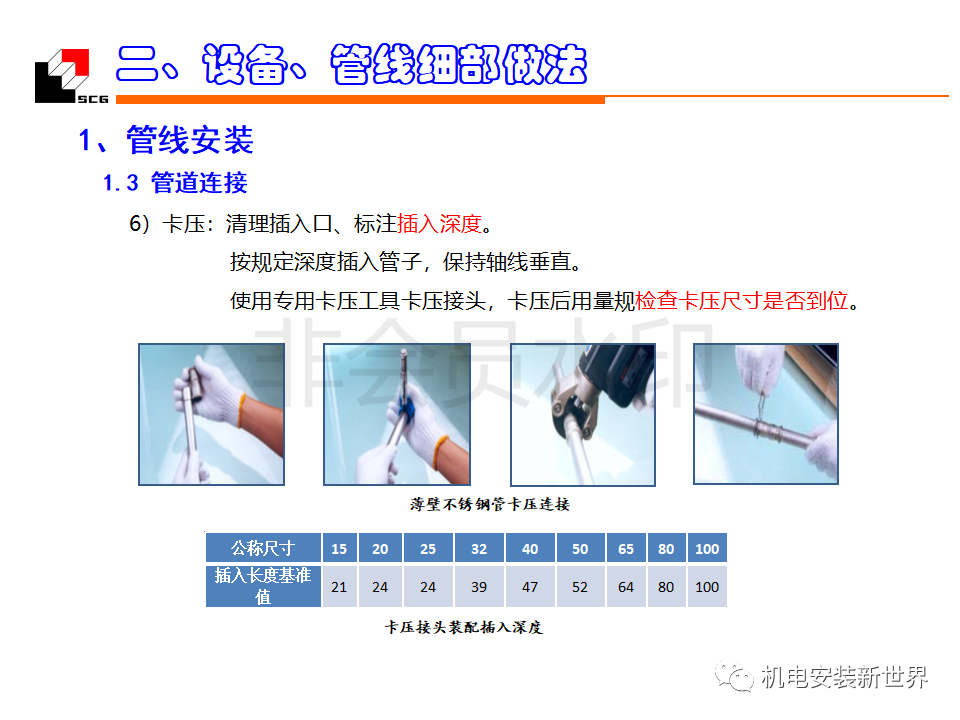 SCG

二、设备、管线细部做法

1、管线安装

1.3 管道连接

6）卡压：清理插入口、标注插入深度。

按规定深度插入管子，保持轴线垂直。

使用专用卡压工具卡压接头，卡压后用量规检查卡压尺寸是否到位。

非会员水印

薄壁不锈钢管卡压连接

| 公称尺寸 | 15 | 20 | 25 | 32 | 40 | 50 | 65 | 80 | 100 |
|---|---|---|---|---|---|---|---|---|---|
| 插入长度基准值 | 21 | 24 | 24 | 39 | 47 | 52 | 64 | 80 | 100 |

卡压接头装配插入深度

机电安装新世界