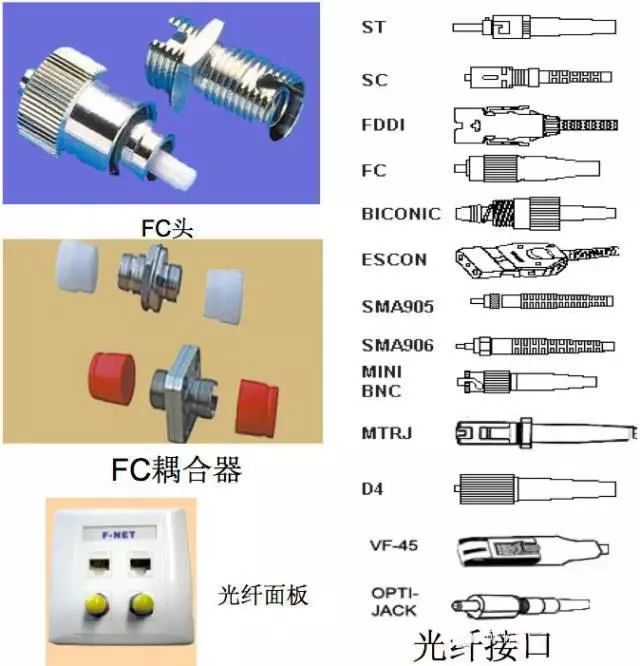 FC头

FC耦合器

F-NET

光纤面板

ST

SC

FDDI

FC

BICONIC

ESCON

SMA905

SMA906

MINI BNC

MTRJ

D4

VF-45

OPTI-JACK

光纤接口