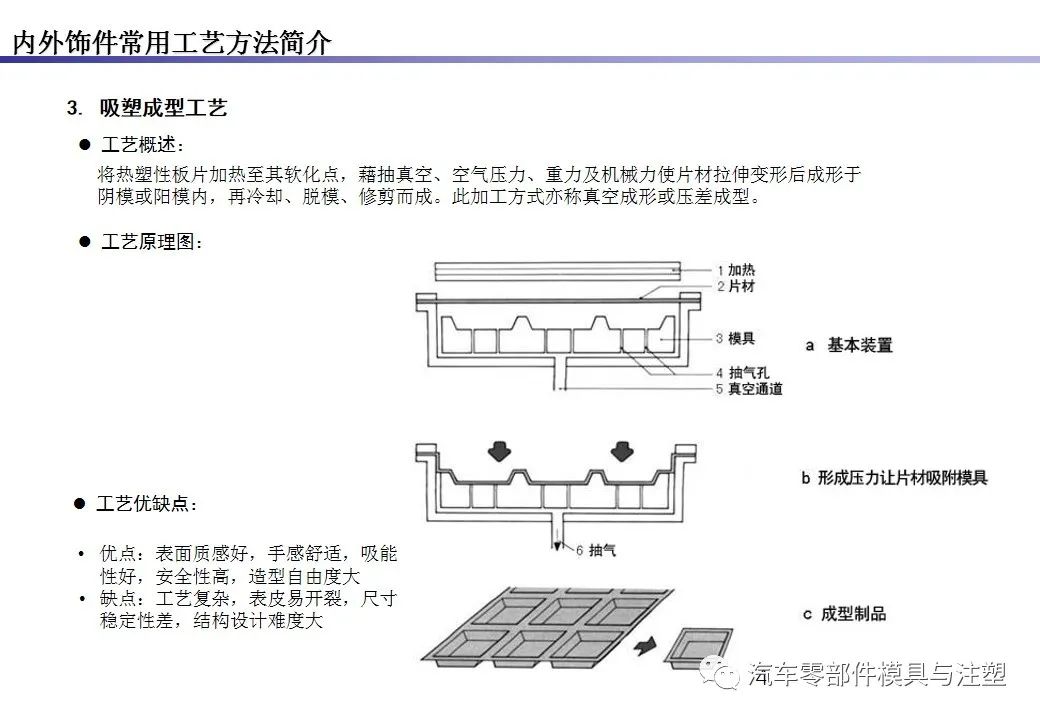 内外饰件常用工艺方法简介

3. 吸塑成型工艺

● 工艺概述：
将热塑性板片加热至其软化点，藉抽真空、空气压力、重力及机械力使片材拉伸变形后成形于阴模或阳模内，再冷却、脱模、修剪而成。此加工方式亦称真空成形或压差成型。

● 工艺原理图：

1 加热
2 片材
3 模具
4 抽气孔
5 真空通道
a 基本装置

b 形成压力让片材吸附模具
6 抽气

c 成型制品

● 工艺优缺点：

• 优点：表面质感好，手感舒适，吸能性好，安全性高，造型自由度大
• 缺点：工艺复杂，表皮易开裂，尺寸稳定性差，结构设计难度大

汽车零部件模具与注塑