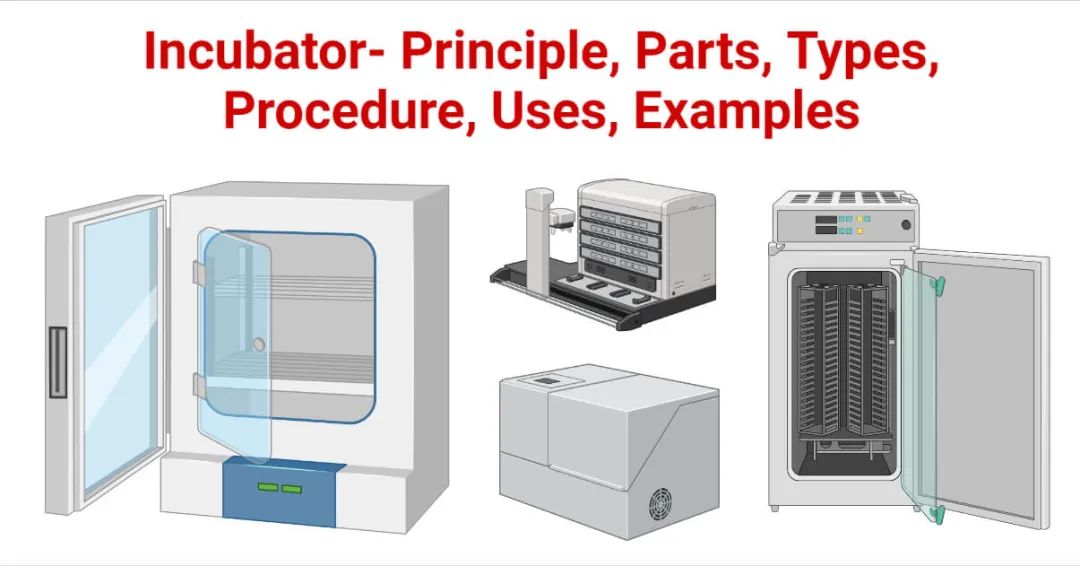 Incubator- Principle, Parts, Types, Procedure, Uses, Examples