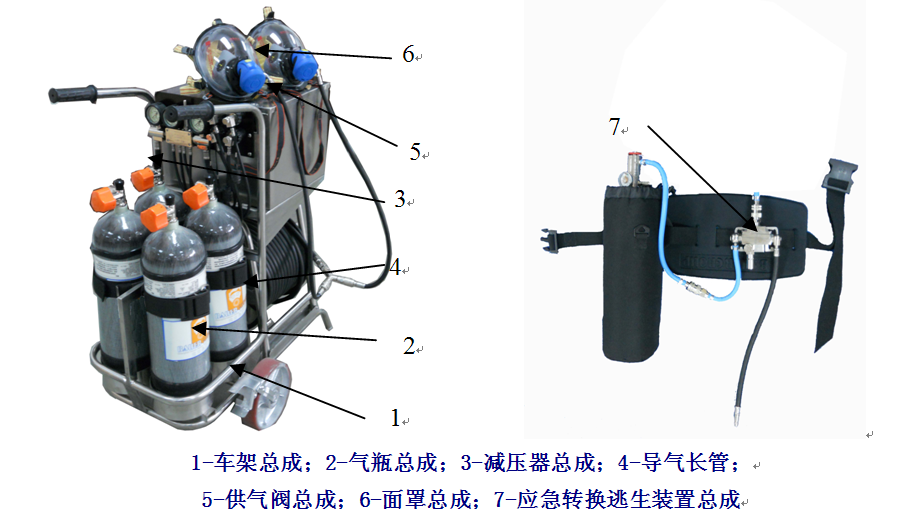 6

5

3

4

2

1

7

1-车架总成；2-气瓶总成；3-减压器总成；4-导气长管；

5-供气阀总成；6-面罩总成；7-应急转换逃生装置总成