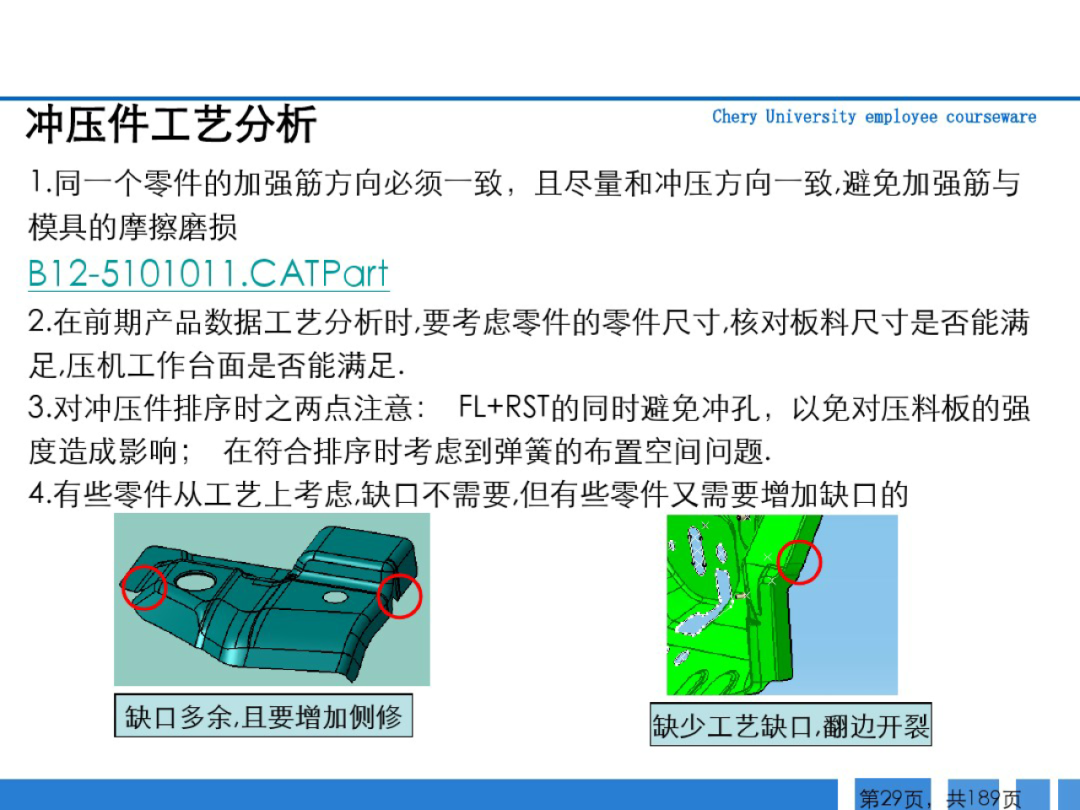 冲压件工艺分析

Chery University employee courseware

1.同一个零件的加强筋方向必须一致，且尽量和冲压方向一致,避免加强筋与模具的摩擦磨损

B12-5101011.CATPart

2.在前期产品数据工艺分析时,要考虑零件的零件尺寸,核对板料尺寸是否能满足,压机工作台面是否能满足.

3.对冲压件排序时之两点注意： FL+RST的同时避免冲孔，以免对压料板的强度造成影响； 在符合排序时考虑到弹簧的布置空间问题.

4.有些零件从工艺上考虑,缺口不需要,但有些零件又需要增加缺口的

缺口多余,且要增加侧修

缺少工艺缺口,翻边开裂

第29页，共189页