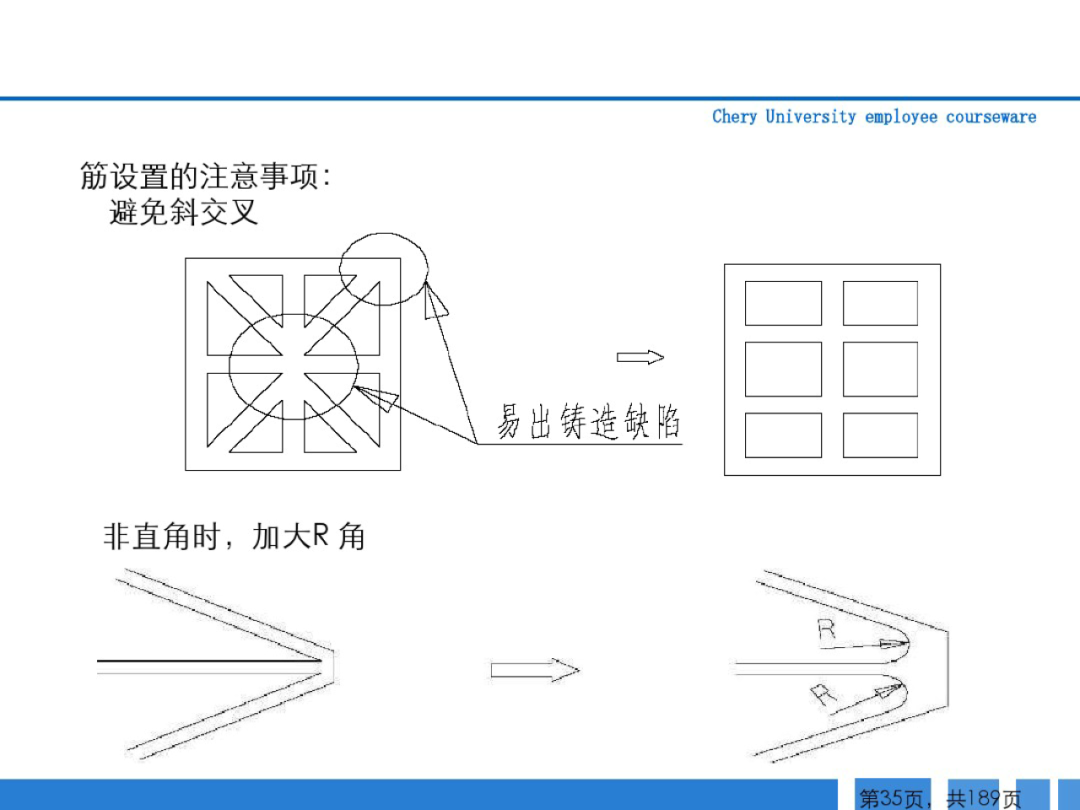 Chery University employee courseware

筋设置的注意事项:
避免斜交叉

易出铸造缺陷

非直角时，加大R 角

R

R

第35页，共189页