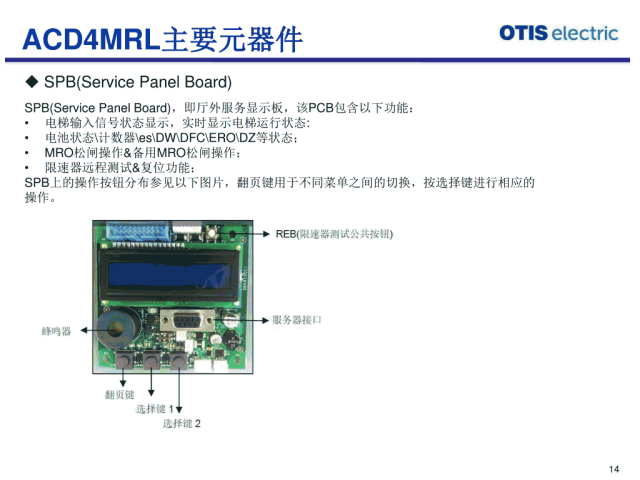 ACD4MRL主要元器件

OTIS electric

◆ SPB(Service Panel Board)

SPB(Service Panel Board)，即厅外服务显示板，该PCB包含以下功能：
• 电梯输入信号状态显示，实时显示电梯运行状态:
• 电池状态\计数器\es\DW\DFC\ERO\DZ等状态；
• MRO松闸操作&备用MRO松闸操作；
• 限速器远程测试&复位功能；
SPB上的操作按钮分布参见以下图片，翻页键用于不同菜单之间的切换，按选择键进行相应的操作。

REB(限速器测试公共按钮)

服务器接口

蜂鸣器

翻页键

选择键 1

选择键 2

14