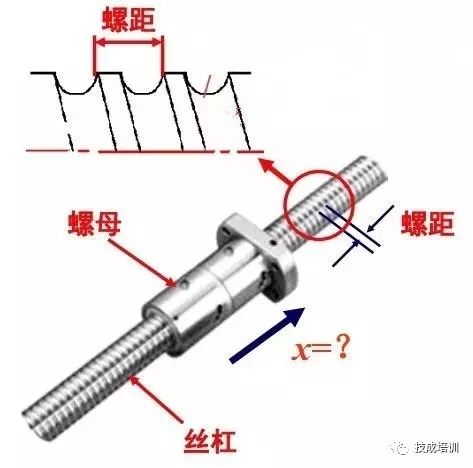 螺距

螺母

螺距

$x=?$

丝杠

技成培训