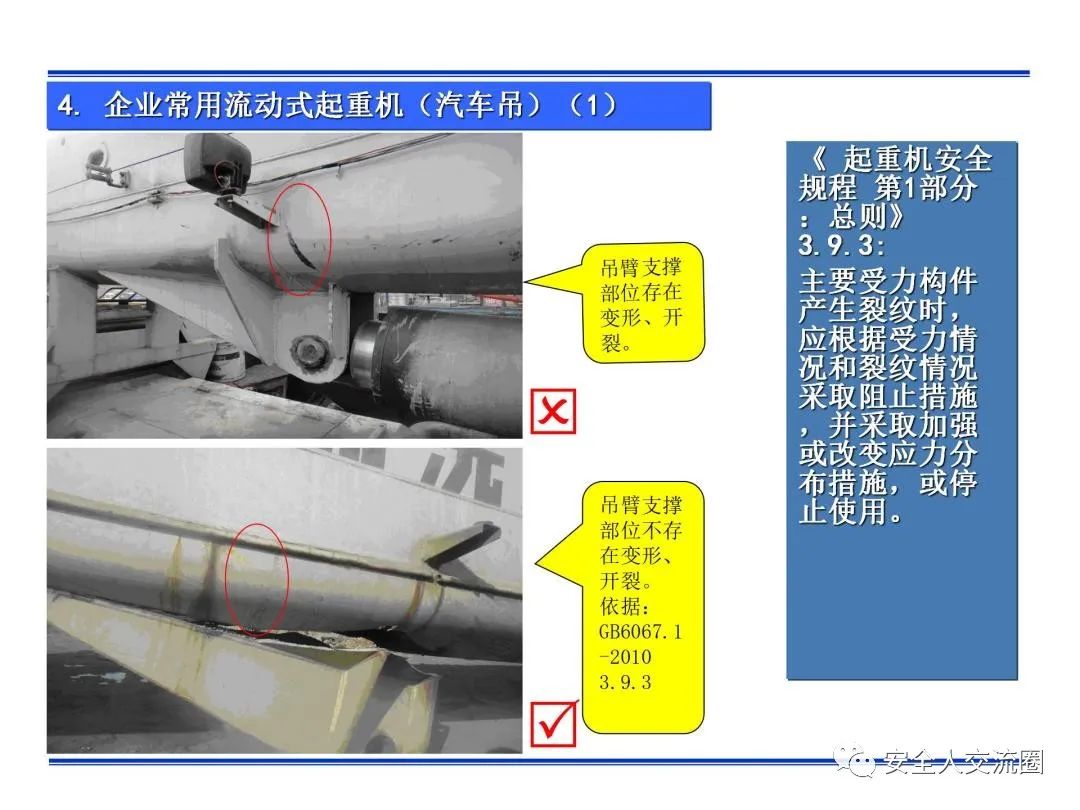 4. 企业常用流动式起重机（汽车吊）（1）

吊臂支撑部位存在变形、开裂。

吊臂支撑部位不存在变形、开裂。
依据：
GB6067.1-2010
3.9.3

《 起重机安全规程 第1部分：总则》
3.9.3:
主要受力构件产生裂纹时，应根据受力情况和裂纹情况采取阻止措施，并采取加强或改变应力分布措施，或停止使用。

安全人交流圈