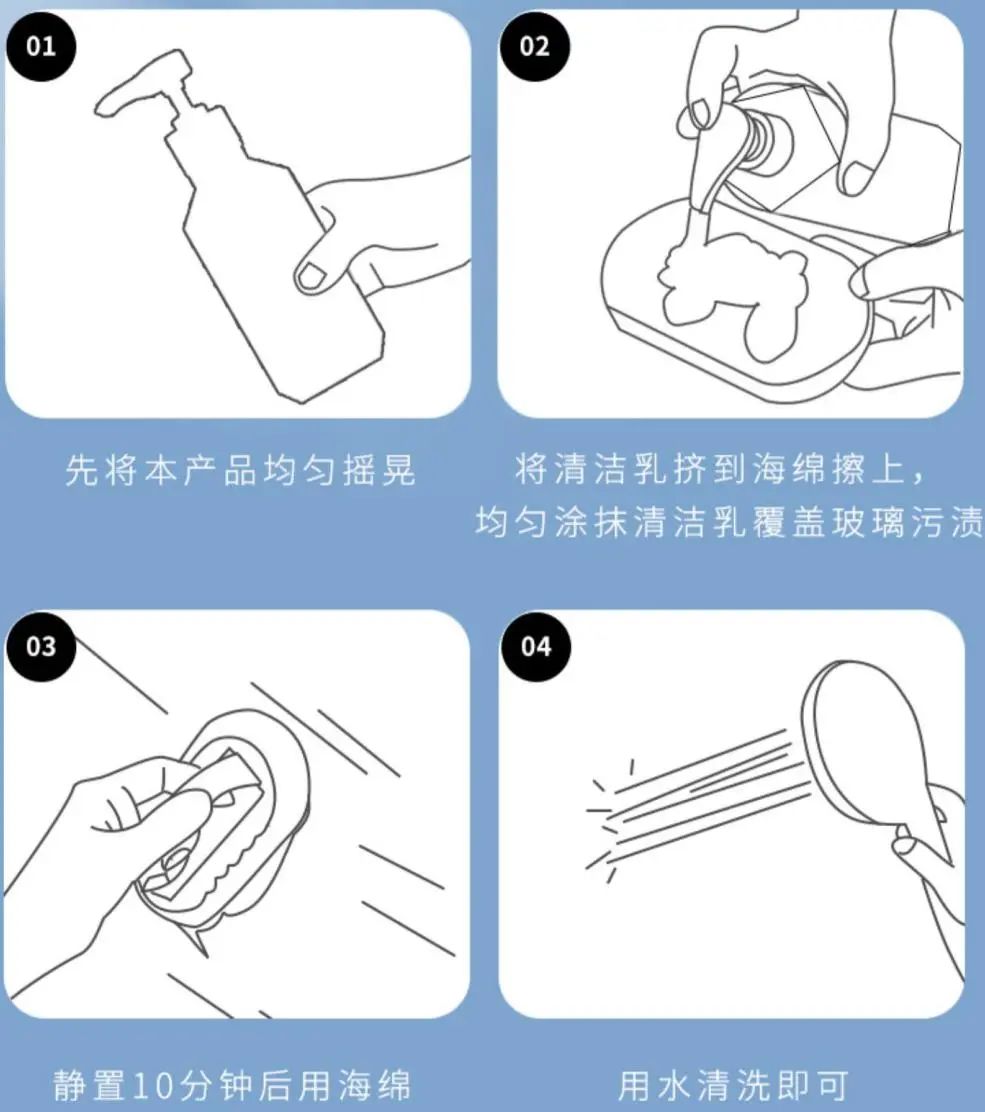 01

先将本产品均匀摇晃

02

将清洁乳挤到海绵擦上，
均匀涂抹清洁乳覆盖玻璃污渍

03

静置10分钟后用海绵

04

用水清洗即可