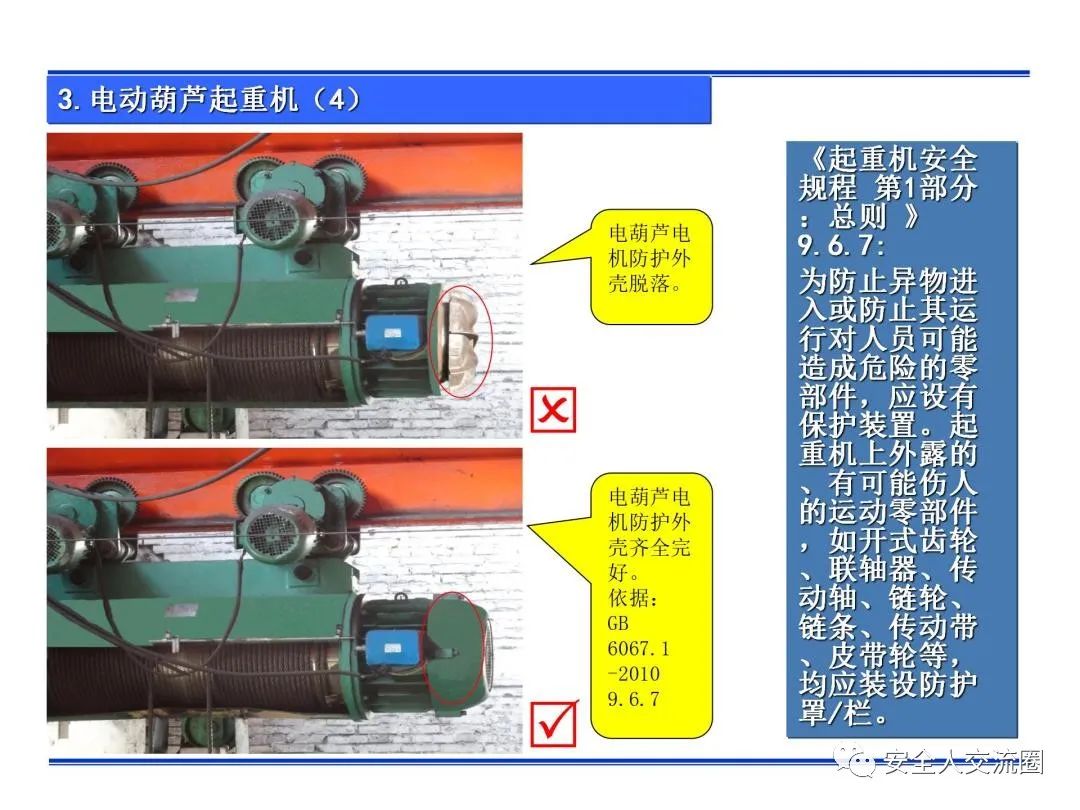 3. 电动葫芦起重机（4）

电葫芦电机防护外壳脱落。

电葫芦电机防护外壳齐全完好。
依据：
GB 6067.1-2010 9.6.7

《起重机安全规程 第1部分：总则 》
9.6.7:
为防止异物进入或防止其运行对人员可能造成危险的零部件，应设有保护装置。起重机上外露的、有可能伤人的运动零部件，如开式齿轮、联轴器、传动轴、链轮、链条、传动带、皮带轮等，均应装设防护罩/栏。

安全人交流圈