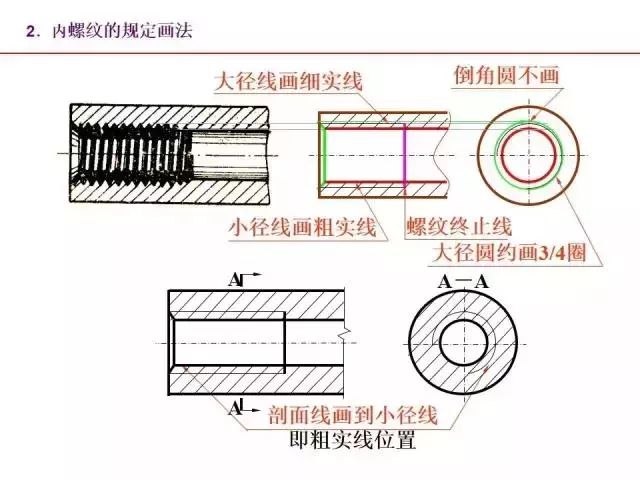 2. 内螺纹的规定画法

大径线画细实线

倒角圆不画

小径线画粗实线

螺纹终止线

大径圆约画3/4圈

A

A－A

A

剖面线画到小径线

即粗实线位置