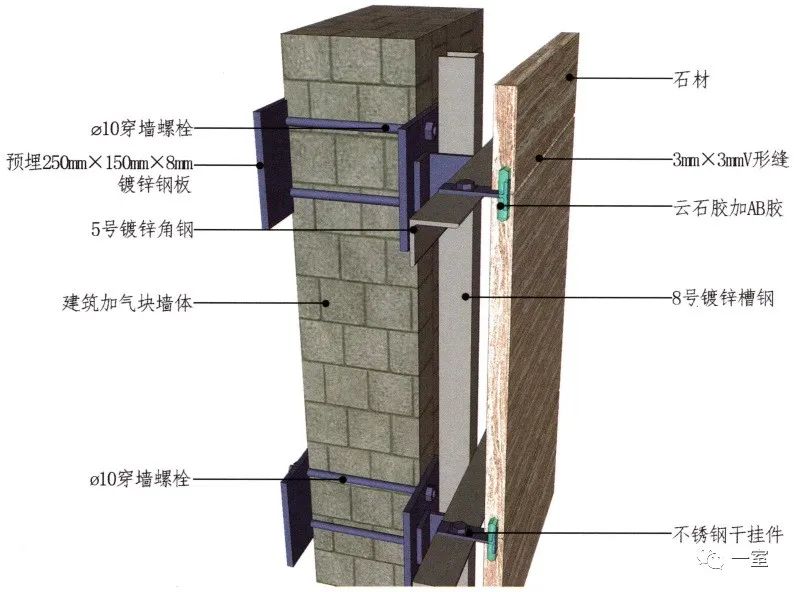 ø10穿墙螺栓

预埋250mm×150mm×8mm
镀锌钢板

5号镀锌角钢

建筑加气块墙体

ø10穿墙螺栓

石材

3mm×3mmV形缝

云石胶加AB胶

8号镀锌槽钢

不锈钢干挂件

一室