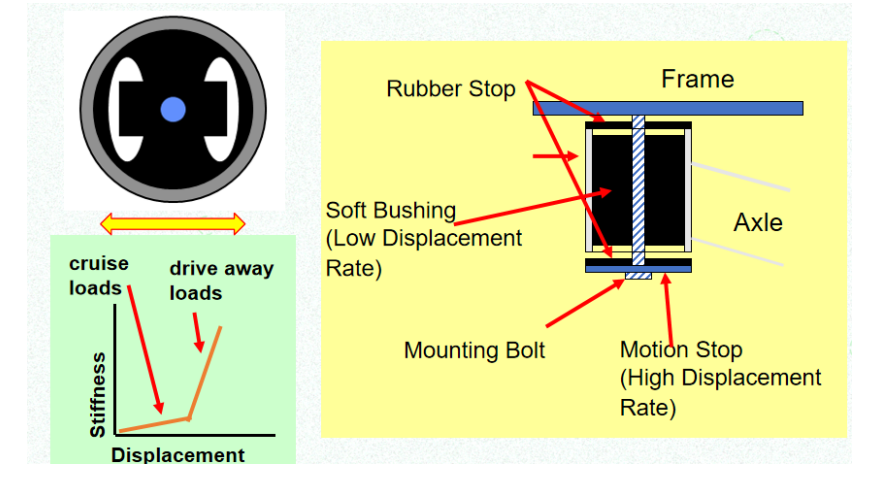 cruise loads

drive away loads

Stiffness

Displacement

Rubber Stop

Frame

Soft Bushing (Low Displacement Rate)

Axle

Mounting Bolt

Motion Stop (High Displacement Rate)