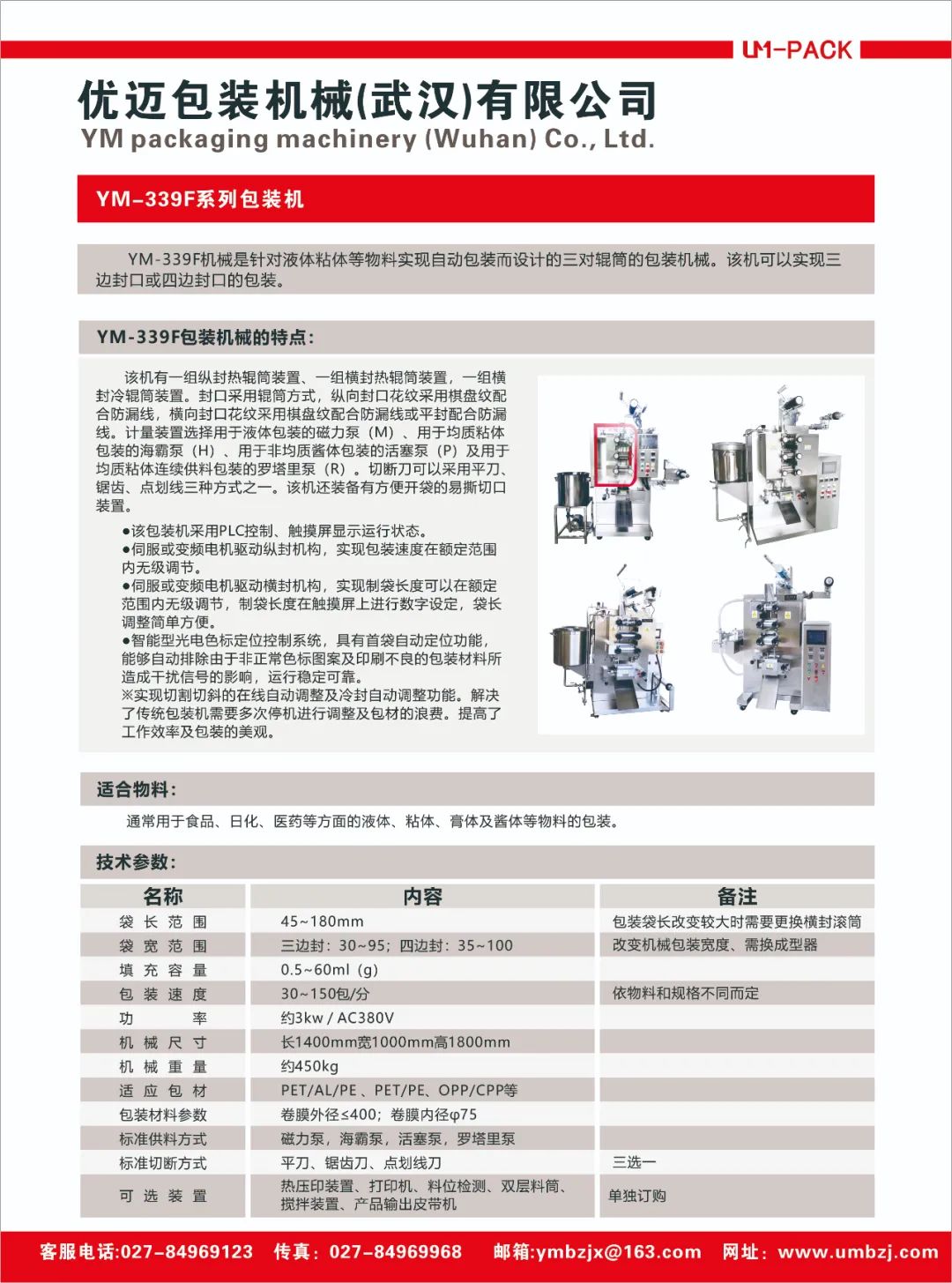 UM-PACK

优迈包装机械(武汉)有限公司
YM packaging machinery (Wuhan) Co., Ltd.

YM-339F系列包装机

YM-339F机械是针对液体粘体等物料实现自动包装而设计的三对辊筒的包装机械。该机可以实现三边封口或四边封口的包装。

YM-339F包装机械的特点:

该机有一组纵封热辊筒装置、一组横封热辊筒装置，一组横封冷辊筒装置。封口采用辊筒方式，纵向封口花纹采用棋盘纹配合防漏线，横向封口花纹采用棋盘纹配合防漏线或平封配合防漏线。计量装置选择用于液体包装的磁力泵（M）、用于均质粘体包装的海霸泵（H）、用于非均质酱体包装的活塞泵（P）及用于均质粘体连续供料包装的罗塔里泵（R）。切断刀可以采用平刀、锯齿、点划线三种方式之一。该机还装备有方便开袋的易撕切口装置。

●该包装机采用PLC控制、触摸屏显示运行状态。
●伺服或变频电机驱动纵封机构，实现包装速度在额定范围内无级调节。
●伺服或变频电机驱动横封机构，实现制袋长度可以在额定范围内无级调节，制袋长度在触摸屏上进行数字设定，袋长调整简单方便。
●智能型光电色标定位控制系统，具有首袋自动定位功能，能够自动排除由于非正常色标图案及印刷不良的包装材料所造成干扰信号的影响，运行稳定可靠。
※实现切割切斜的在线自动调整及冷封自动调整功能。解决了传统包装机需要多次停机进行调整及包材的浪费。提高了工作效率及包装的美观。

适合物料:

通常用于食品、日化、医药等方面的液体、粘体、膏体及酱体等物料的包装。

技术参数:

| 名称 | 内容 | 备注 |
|---|---|---|
| 袋长范围 | 45~180mm | 包装袋长改变较大时需要更换横封滚筒 |
| 袋宽范围 | 三边封：30~95；四边封：35~100 | 改变机械包装宽度、需换成型器 |
| 填充容量 | 0.5~60ml（g） | |
| 包装速度 | 30~150包/分 | 依物料和规格不同而定 |
| 功率 | 约3kw / AC380V | |
| 机械尺寸 | 长1400mm宽1000mm高1800mm | |
| 机械重量 | 约450kg | |
| 适应包材 | PET/AL/PE、PET/PE、OPP/CPP等 | |
| 包装材料参数 | 卷膜外径≤400；卷膜内径φ75 | |
| 标准供料方式 | 磁力泵，海霸泵，活塞泵，罗塔里泵 | |
| 标准切断方式 | 平刀、锯齿刀、点划线刀 | 三选一 |
| 可选装置 | 热压印装置、打印机、料位检测、双层料筒、搅拌装置、产品输出皮带机 | 单独订购 |

客服电话:027-84969123 传真：027-84969968 邮箱:ymbzjx@163.com 网址：www.umbzj.com