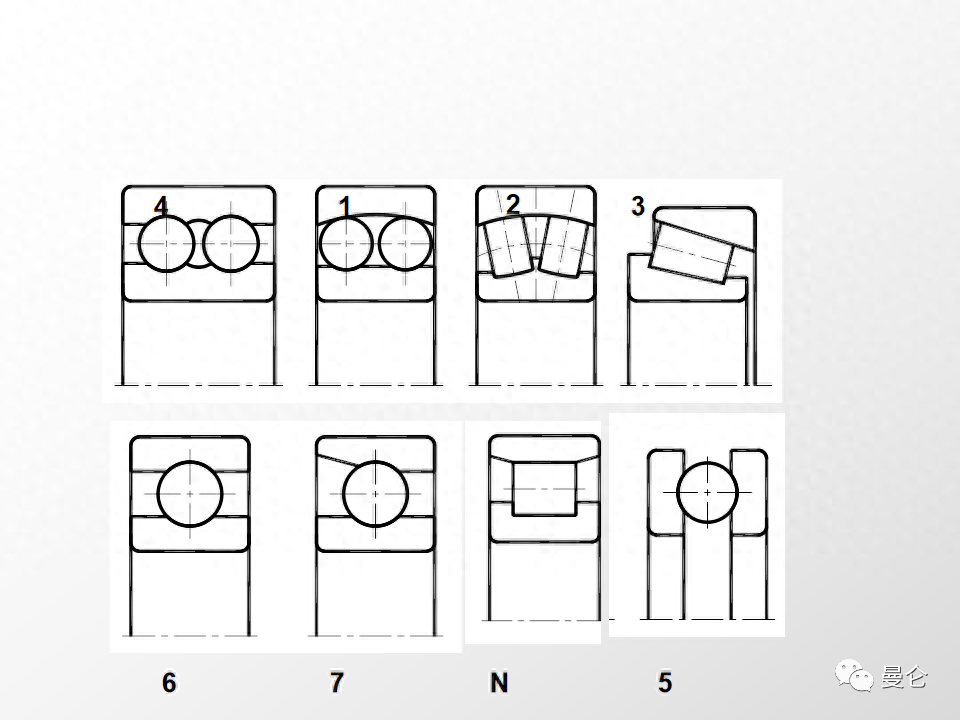 4 1 2 3

6 7 N 5

曼仑