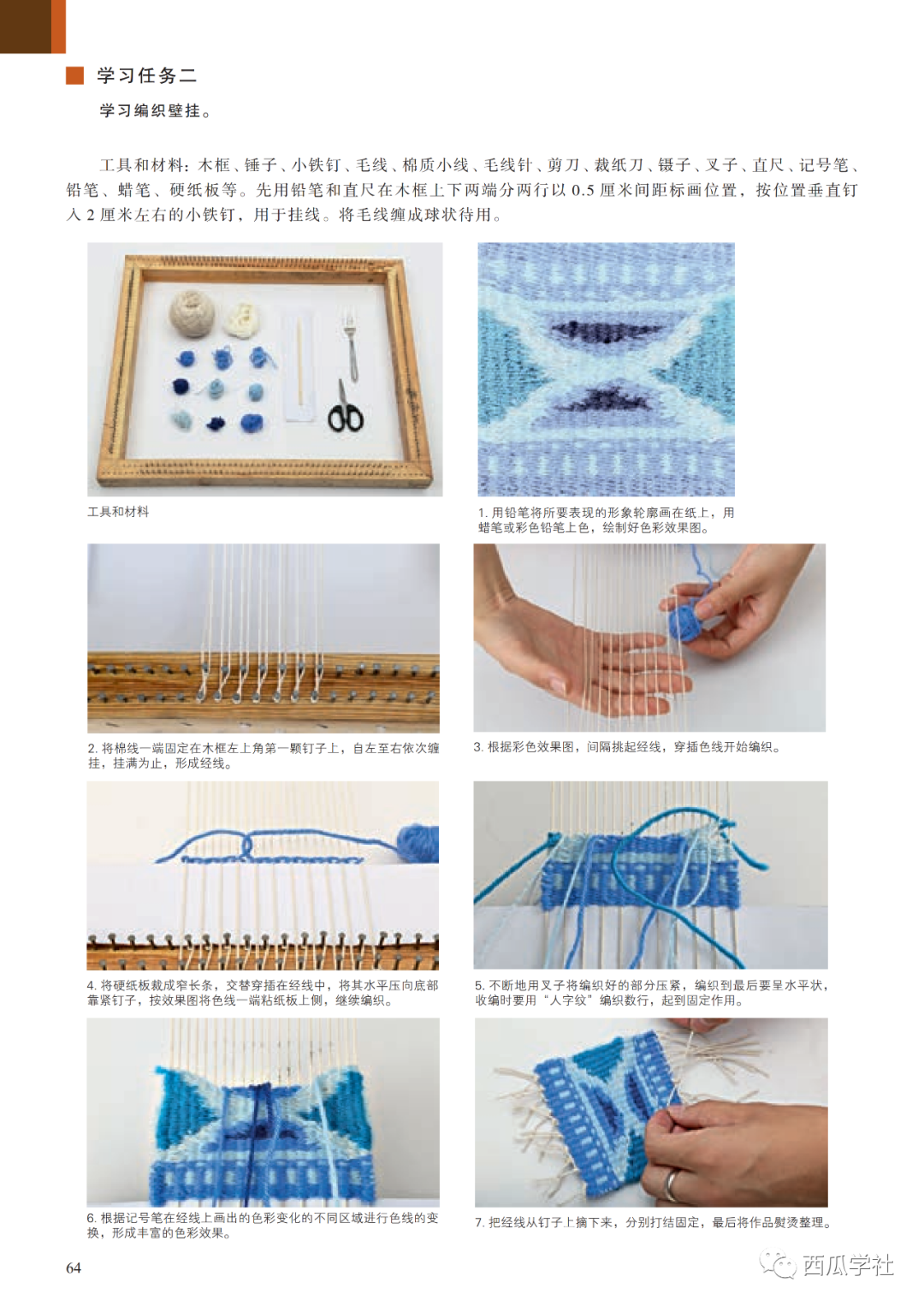 学习任务二

学习编织壁挂。

工具和材料：木框、锤子、小铁钉、毛线、棉质小线、毛线针、剪刀、裁纸刀、镊子、叉子、直尺、记号笔、铅笔、蜡笔、硬纸板等。先用铅笔和直尺在木框上下两端分两行以 0.5 厘米间距标画位置，按位置垂直钉入 2 厘米左右的小铁钉，用于挂线。将毛线缠成球状待用。

工具和材料

1. 用铅笔将所要表现的形象轮廓画在纸上，用蜡笔或彩色铅笔上色，绘制好色彩效果图。

2. 将棉线一端固定在木框左上角第一颗钉子上，自左至右依次缠挂，挂满为止，形成经线。

3. 根据彩色效果图，间隔挑起经线，穿插色线开始编织。

4. 将硬纸板裁成窄长条，交替穿插在经线中，将其水平压向底部靠紧钉子，按效果图将色线一端粘纸板上侧，继续编织。

5. 不断地用叉子将编织好的部分压紧，编织到最后要呈水平状，收编时要用“人字纹”编织数行，起到固定作用。

6. 根据记号笔在经线上画出的色彩变化的不同区域进行色线的变换，形成丰富的色彩效果。

7. 把经线从钉子上摘下来，分别打结固定，最后将作品熨烫整理。

64

西瓜学社