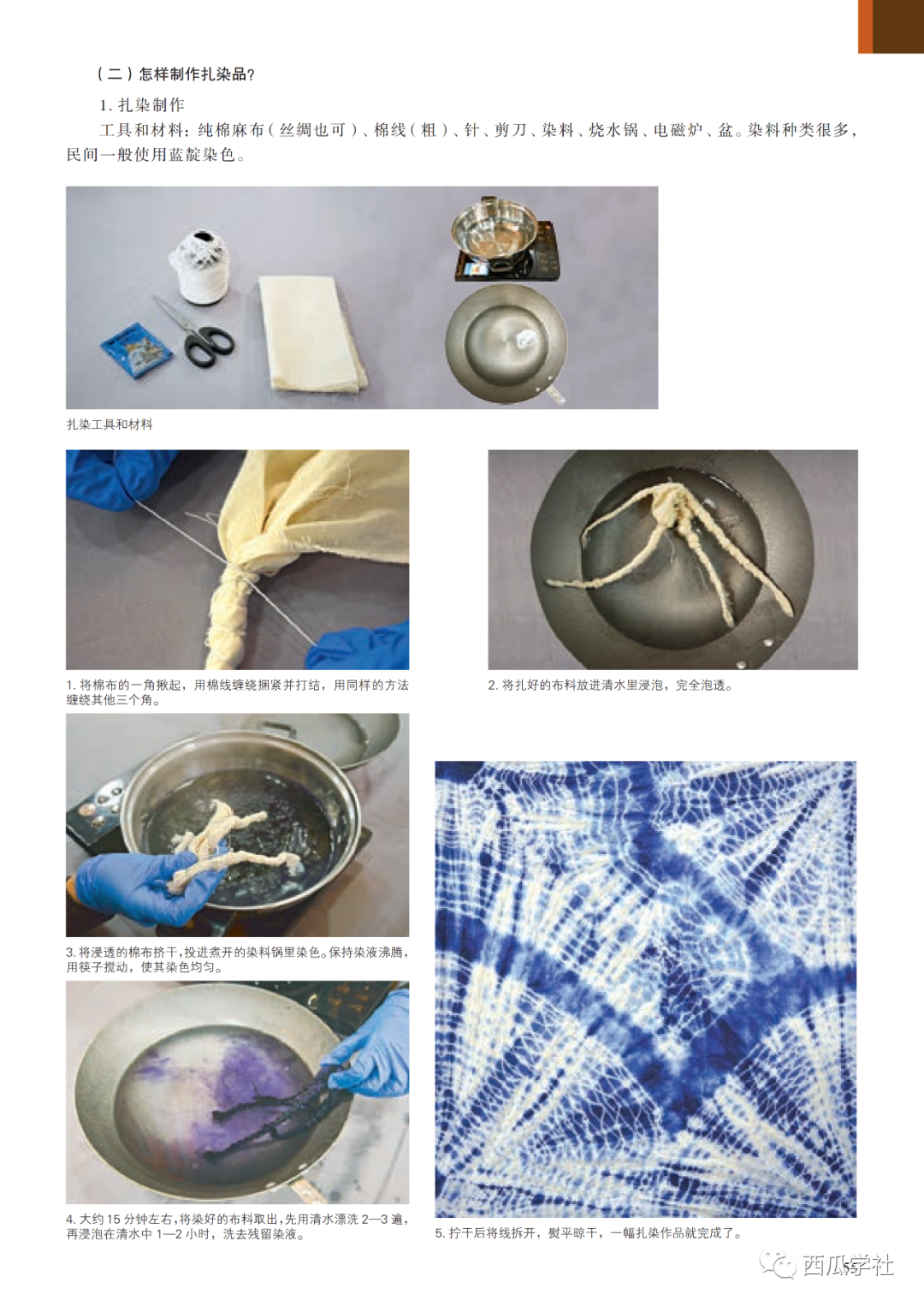 （二）怎样制作扎染品?

1. 扎染制作

工具和材料：纯棉麻布（丝绸也可）、棉线（粗）、针、剪刀、染料、烧水锅、电磁炉、盆。染料种类很多，民间一般使用蓝靛染色。

扎染工具和材料

1. 将棉布的一角揪起，用棉线缠绕捆紧并打结，用同样的方法缠绕其他三个角。

2. 将扎好的布料放进清水里浸泡，完全泡透。

3. 将浸透的棉布挤干，投进煮开的染料锅里染色。保持染液沸腾，用筷子搅动，使其染色均匀。

4. 大约 15 分钟左右，将染好的布料取出，先用清水漂洗 2—3 遍，再浸泡在清水中 1—2 小时，洗去残留染液。

5. 拧干后将线拆开，熨平晾干，一幅扎染作品就完成了。

西瓜学社 55