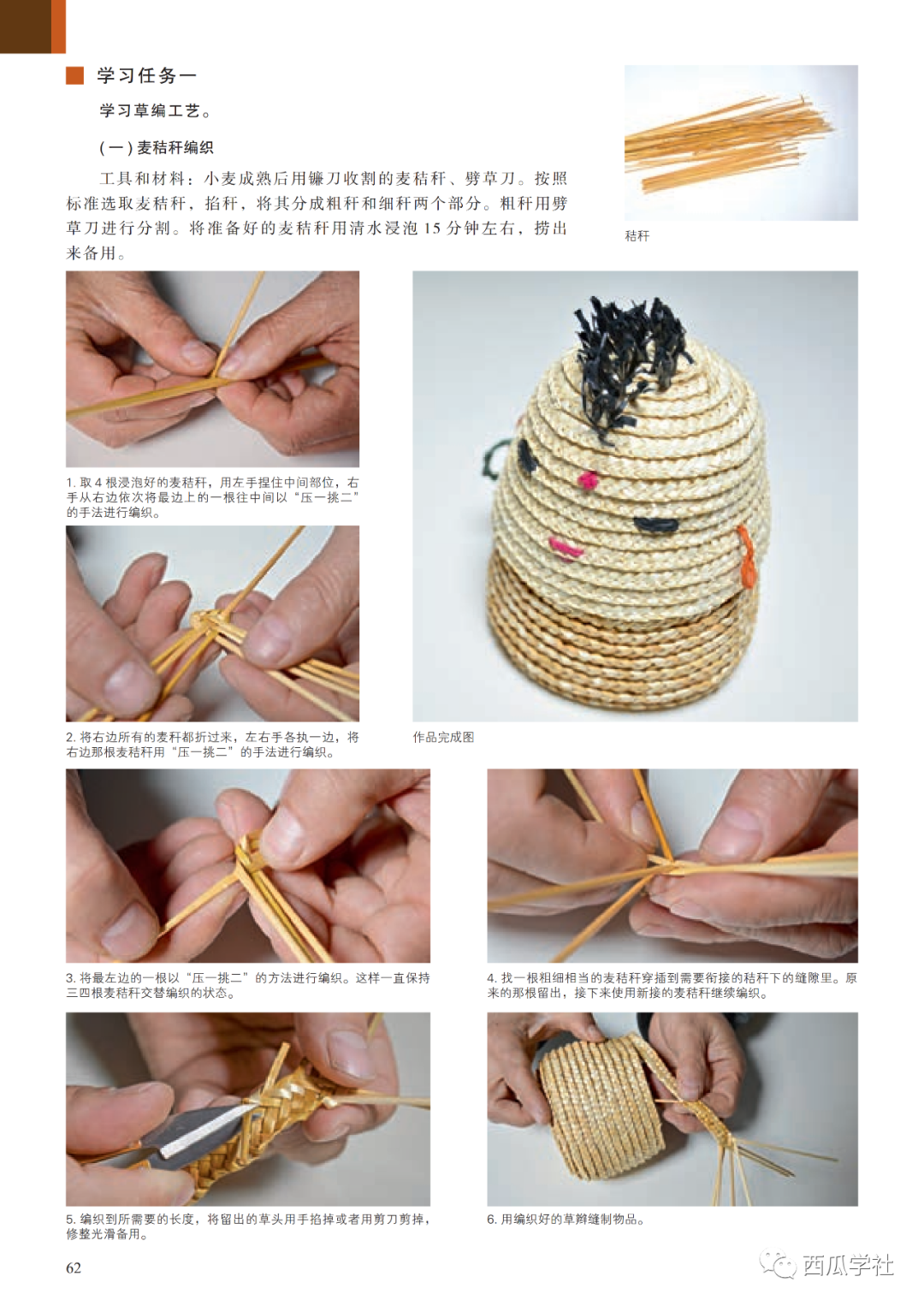 学习任务一

学习草编工艺。

（一）麦秸秆编织

工具和材料：小麦成熟后用镰刀收割的麦秸秆、劈草刀。按照标准选取麦秸秆，掐秆，将其分成粗秆和细秆两个部分。粗秆用劈草刀进行分割。将准备好的麦秸秆用清水浸泡 15 分钟左右，捞出来备用。

秸秆

1. 取 4 根浸泡好的麦秸秆，用左手捏住中间部位，右手从右边依次将最边上的一根往中间以“压一挑二”的手法进行编织。

2. 将右边所有的麦秆都折过来，左右手各执一边，将右边那根麦秸秆用“压一挑二”的手法进行编织。

作品完成图

3. 将最左边的一根以“压一挑二”的方法进行编织。这样一直保持三四根麦秸秆交替编织的状态。

4. 找一根粗细相当的麦秸秆穿插到需要衔接的秸秆下的缝隙里。原来的那根留出，接下来使用新接的麦秸秆继续编织。

5. 编织到所需要的长度，将留出的草头用手掐掉或者用剪刀剪掉，修整光滑备用。

6. 用编织好的草辫缝制物品。

62

西瓜学社