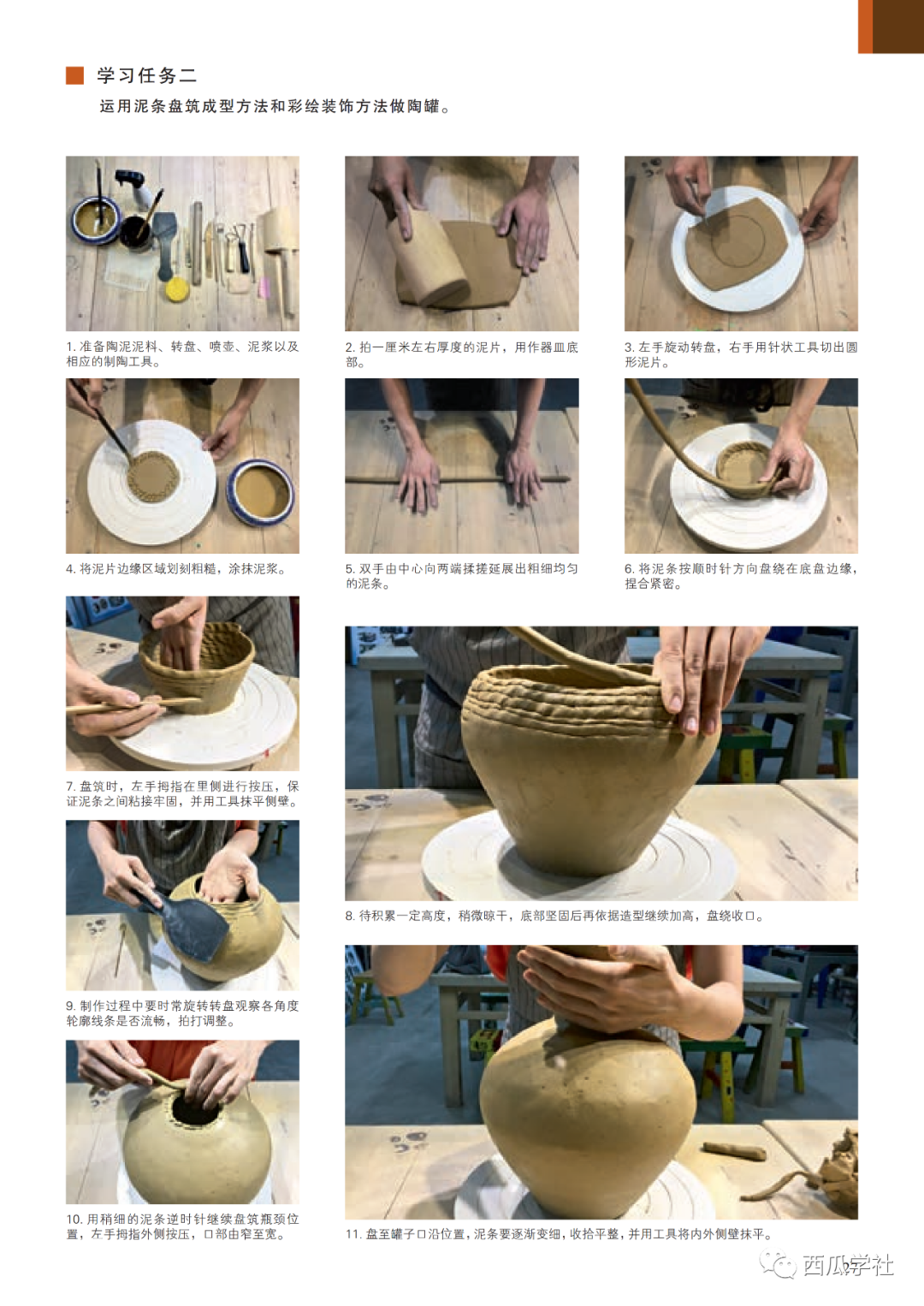 学习任务二

运用泥条盘筑成型方法和彩绘装饰方法做陶罐。

1. 准备陶泥泥料、转盘、喷壶、泥浆以及相应的制陶工具。

2. 拍一厘米左右厚度的泥片，用作器皿底部。

3. 左手旋动转盘，右手用针状工具切出圆形泥片。

4. 将泥片边缘区域划刻粗糙，涂抹泥浆。

5. 双手由中心向两端揉搓延展出粗细均匀的泥条。

6. 将泥条按顺时针方向盘绕在底盘边缘，捏合紧密。

7. 盘筑时，左手拇指在里侧进行按压，保证泥条之间粘接牢固，并用工具抹平侧壁。

8. 待积累一定高度，稍微晾干，底部坚固后再依据造型继续加高，盘绕收口。

9. 制作过程中要时常旋转转盘观察各角度轮廓线条是否流畅，拍打调整。

10. 用稍细的泥条逆时针继续盘筑瓶颈位置，左手拇指外侧按压，口部由窄至宽。

11. 盘至罐子口沿位置，泥条要逐渐变细，收拾平整，并用工具将内外侧壁抹平。

西瓜学社