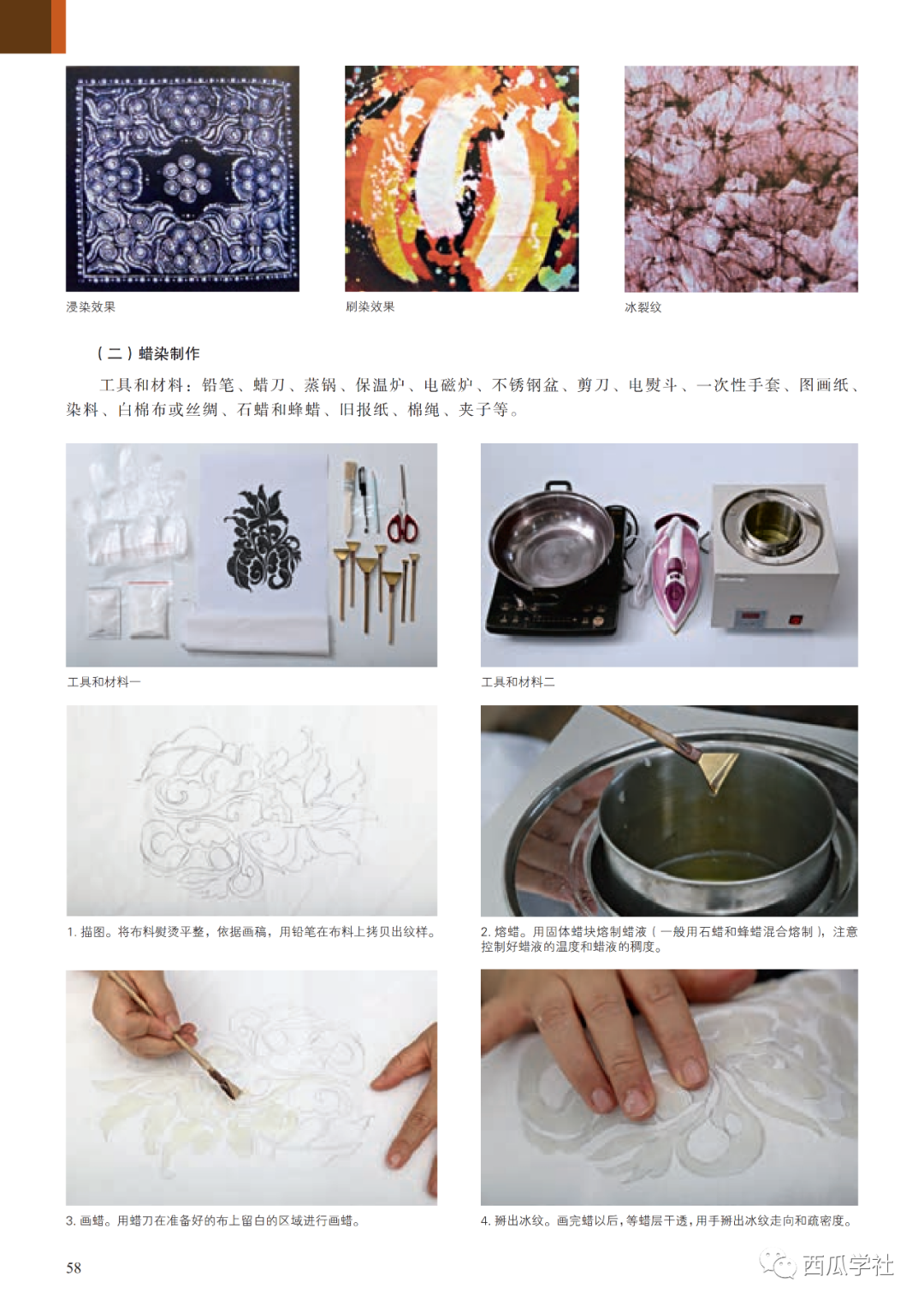 浸染效果

刷染效果

冰裂纹

（二）蜡染制作

工具和材料：铅笔、蜡刀、蒸锅、保温炉、电磁炉、不锈钢盆、剪刀、电熨斗、一次性手套、图画纸、染料、白棉布或丝绸、石蜡和蜂蜡、旧报纸、棉绳、夹子等。

工具和材料一

工具和材料二

1. 描图。将布料熨烫平整，依据画稿，用铅笔在布料上拷贝出纹样。

2. 熔蜡。用固体蜡块熔制蜡液（一般用石蜡和蜂蜡混合熔制），注意控制好蜡液的温度和蜡液的稠度。

3. 画蜡。用蜡刀在准备好的布上留白的区域进行画蜡。

4. 掰出冰纹。画完蜡以后，等蜡层干透，用手掰出冰纹走向和疏密度。

58

西瓜学社