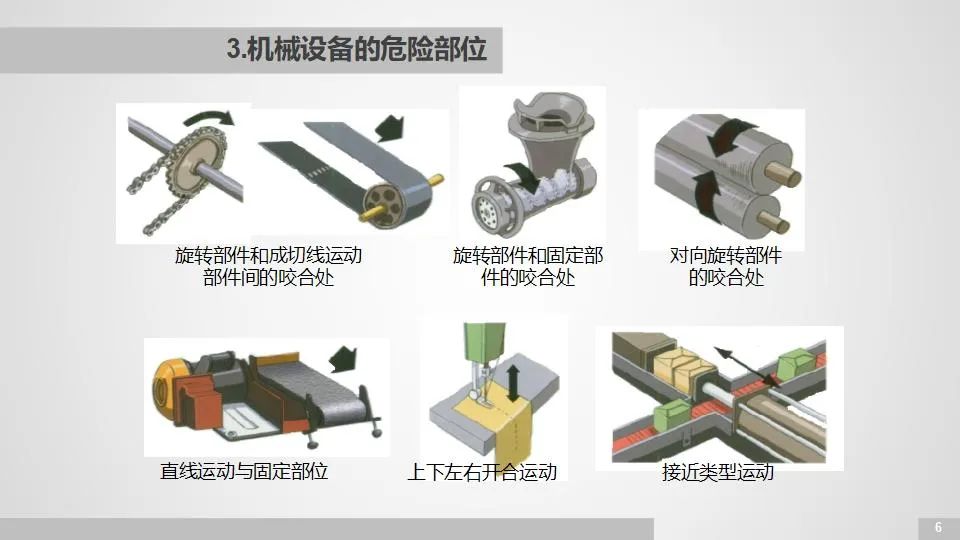 3.机械设备的危险部位

旋转部件和成切线运动部件间的咬合处

旋转部件和固定部件的咬合处

对向旋转部件的咬合处

直线运动与固定部位

上下左右开合运动

接近类型运动

6