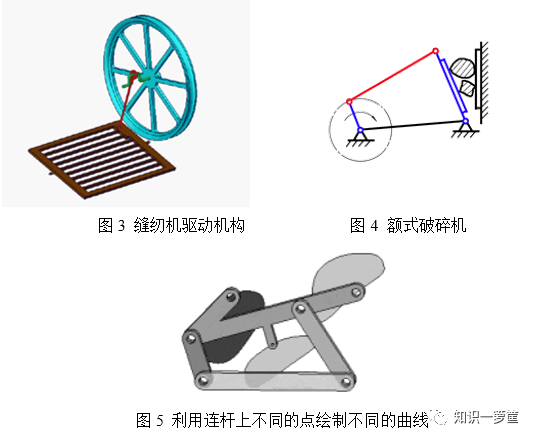 图 3 缝纫机驱动机构

图 4 额式破碎机

图 5 利用连杆上不同的点绘制不同的曲线

知识一箩筐