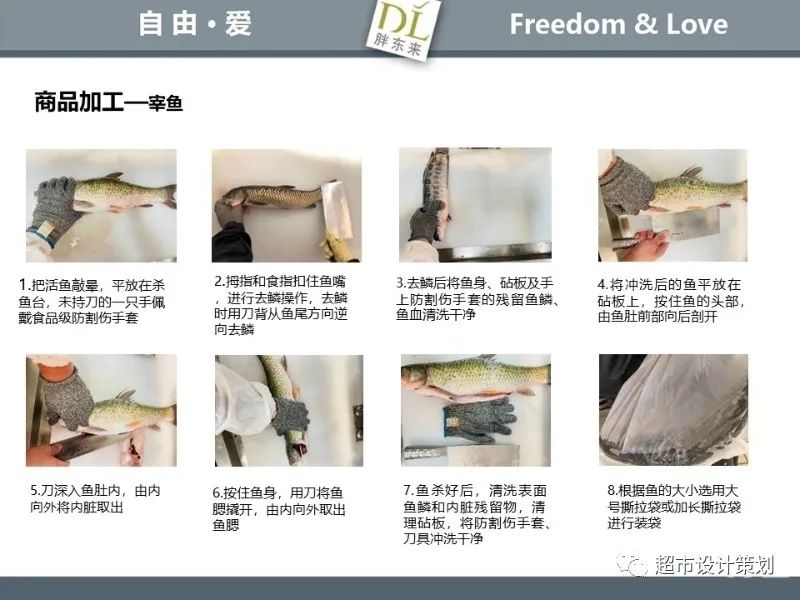 自由·爱

DL
胖东来

Freedom & Love

商品加工—宰鱼

1.把活鱼敲晕，平放在杀鱼台，未持刀的一只手佩戴食品级防割伤手套

2.拇指和食指扣住鱼嘴，进行去鳞操作，去鳞时用刀背从鱼尾方向逆向去鳞

3.去鳞后将鱼身、砧板及手上防割伤手套的残留鱼鳞、鱼血清洗干净

4.将冲洗后的鱼平放在砧板上，按住鱼的头部，由鱼肚前部向后剖开

5.刀深入鱼肚内，由内向外将内脏取出

6.按住鱼身，用刀将鱼腮撬开，由内向外取出鱼腮

7.鱼杀好后，清洗表面鱼鳞和内脏残留物，清理砧板，将防割伤手套、刀具冲洗干净

8.根据鱼的大小选用大号撕拉袋或加长撕拉袋进行装袋

超市设计策划