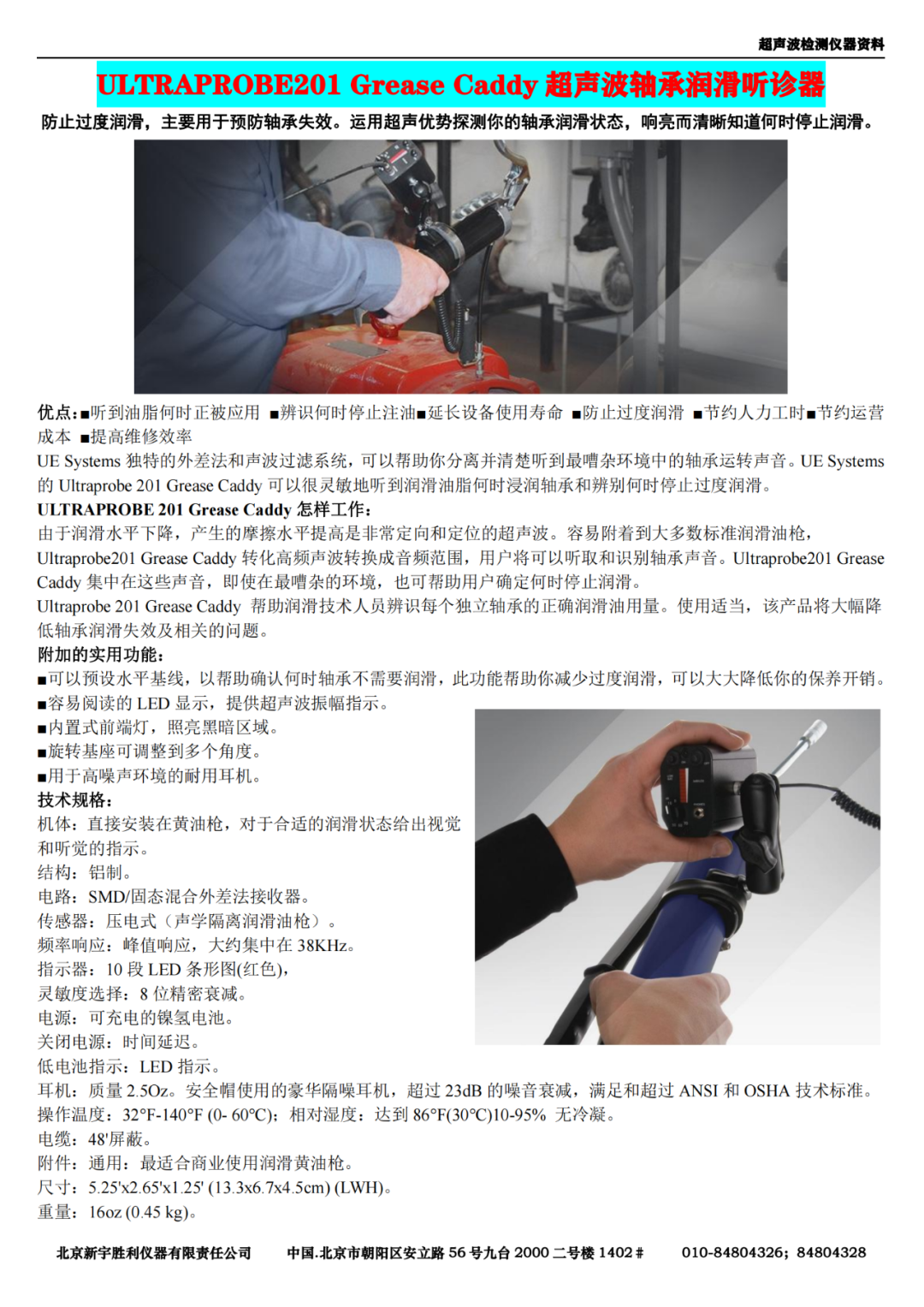 超声波检测仪器资料

ULTRAPROBE201 Grease Caddy 超声波轴承润滑听诊器

防止过度润滑，主要用于预防轴承失效。运用超声优势探测你的轴承润滑状态，响亮而清晰知道何时停止润滑。

优点:■听到油脂何时正被应用 ■辨识何时停止注油■延长设备使用寿命 ■防止过度润滑 ■节约人力工时■节约运营成本 ■提高维修效率

UE Systems 独特的外差法和声波过滤系统，可以帮助你分离并清楚听到最嘈杂环境中的轴承运转声音。UE Systems 的 Ultraprobe 201 Grease Caddy 可以很灵敏地听到润滑油脂何时浸润轴承和辨别何时停止过度润滑。

ULTRAPROBE 201 Grease Caddy 怎样工作:

由于润滑水平下降，产生的摩擦水平提高是非常定向和定位的超声波。容易附着到大多数标准润滑油枪，Ultraprobe201 Grease Caddy 转化高频声波转换成音频范围，用户将可以听取和识别轴承声音。Ultraprobe201 Grease Caddy 集中在这些声音，即使在最嘈杂的环境，也可帮助用户确定何时停止润滑。

Ultraprobe 201 Grease Caddy 帮助润滑技术人员辨识每个独立轴承的正确润滑油用量。使用适当，该产品将大幅降低轴承润滑失效及相关的问题。

附加的实用功能:

■可以预设水平基线，以帮助确认何时轴承不需要润滑，此功能帮助你减少过度润滑，可以大大降低你的保养开销。

■容易阅读的 LED 显示，提供超声波振幅指示。

■内置式前端灯，照亮黑暗区域。

■旋转基座可调整到多个角度。

■用于高噪声环境的耐用耳机。

技术规格:

机体：直接安装在黄油枪，对于合适的润滑状态给出视觉和听觉的指示。

结构：铝制。

电路：SMD/固态混合外差法接收器。

传感器：压电式（声学隔离润滑油枪）。

频率响应：峰值响应，大约集中在 38KHz。

指示器：10 段 LED 条形图(红色)，

灵敏度选择：8 位精密衰减。

电源：可充电的镍氢电池。

关闭电源：时间延迟。

低电池指示：LED 指示。

耳机：质量 2.5Oz。安全帽使用的豪华隔噪耳机，超过 23dB 的噪音衰减，满足和超过 ANSI 和 OSHA 技术标准。

操作温度：32°F-140°F (0- 60°C)；相对湿度：达到 86°F(30°C)10-95% 无冷凝。

电缆：48'屏蔽。

附件：通用：最适合商业使用润滑黄油枪。

尺寸：5.25'x2.65'x1.25' (13.3x6.7x4.5cm) (LWH)。

重量：16oz (0.45 kg)。

北京新宇胜利仪器有限责任公司 中国.北京市朝阳区安立路 56 号九台 2000 二号楼 1402# 010-84804326；84804328