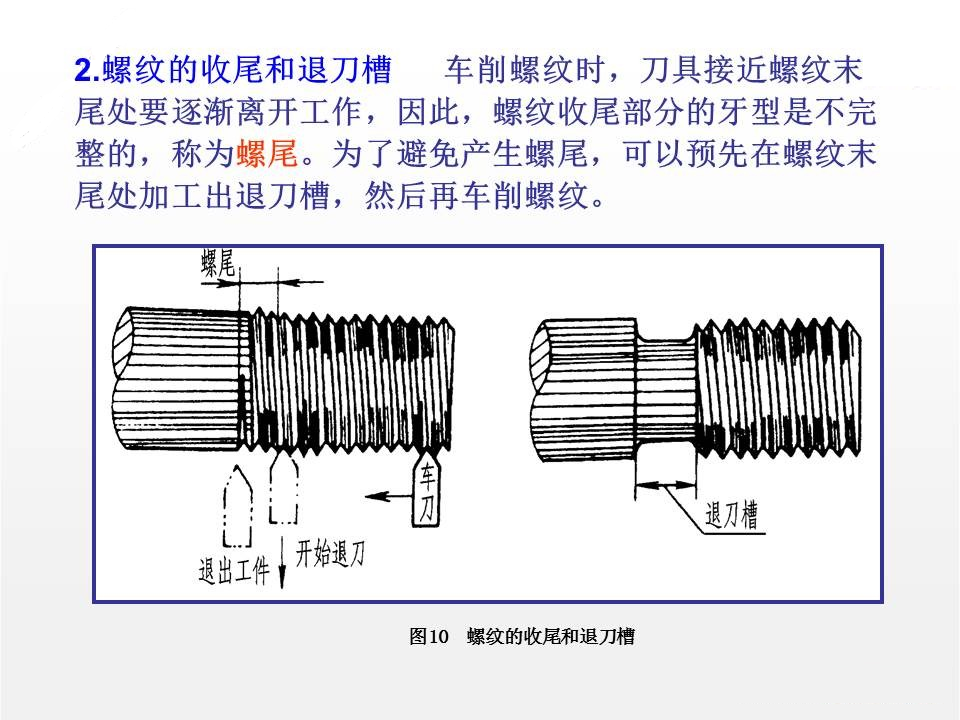 2.螺纹的收尾和退刀槽　车削螺纹时，刀具接近螺纹末尾处要逐渐离开工作，因此，螺纹收尾部分的牙型是不完整的，称为螺尾。为了避免产生螺尾，可以预先在螺纹末尾处加工出退刀槽，然后再车削螺纹。

螺尾

车刀

退出工件

开始退刀

退刀槽

图10　螺纹的收尾和退刀槽