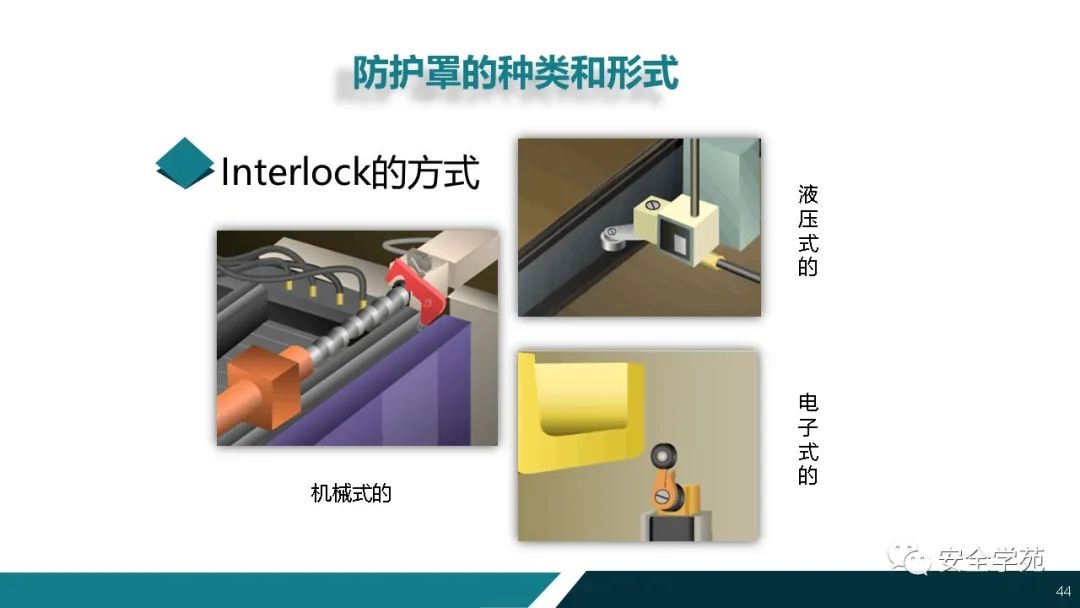 防护罩的种类和形式

Interlock的方式

液压式的

机械式的

电子式的

安全学苑

44