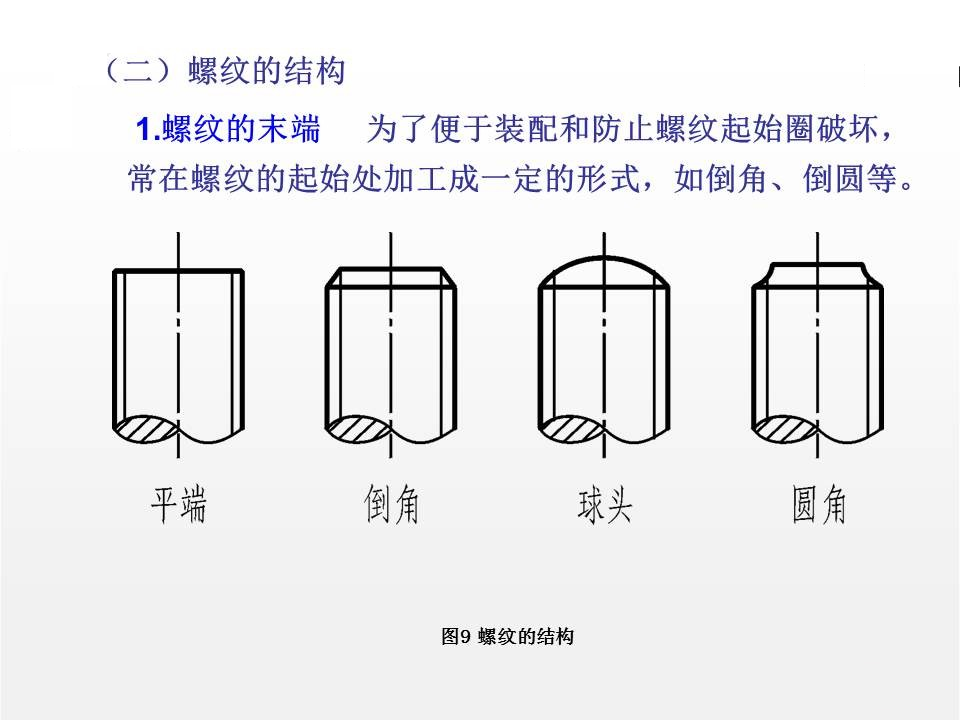 （二）螺纹的结构

1.螺纹的末端　为了便于装配和防止螺纹起始圈破坏，常在螺纹的起始处加工成一定的形式，如倒角、倒圆等。

平端

倒角

球头

圆角

图9 螺纹的结构