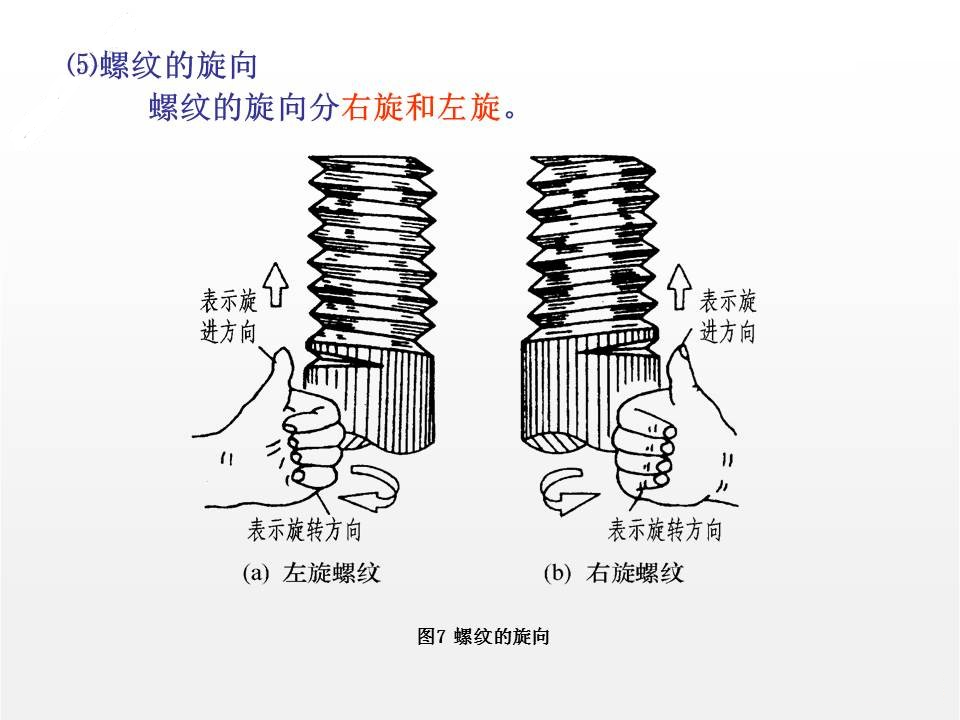 ⑸螺纹的旋向

螺纹的旋向分右旋和左旋。

表示旋进方向

表示旋转方向

(a) 左旋螺纹

表示旋进方向

表示旋转方向

(b) 右旋螺纹

图7 螺纹的旋向