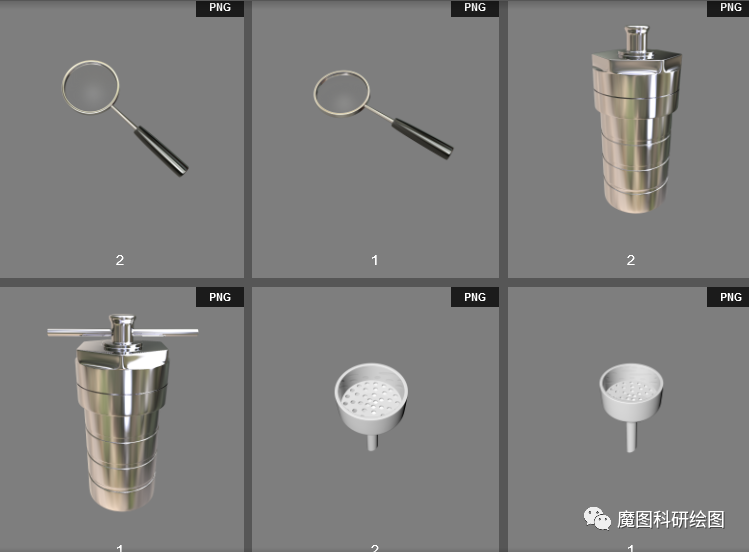 PNG

2

PNG

1

PNG

2

PNG

1

PNG

2

PNG

1

魔图科研绘图