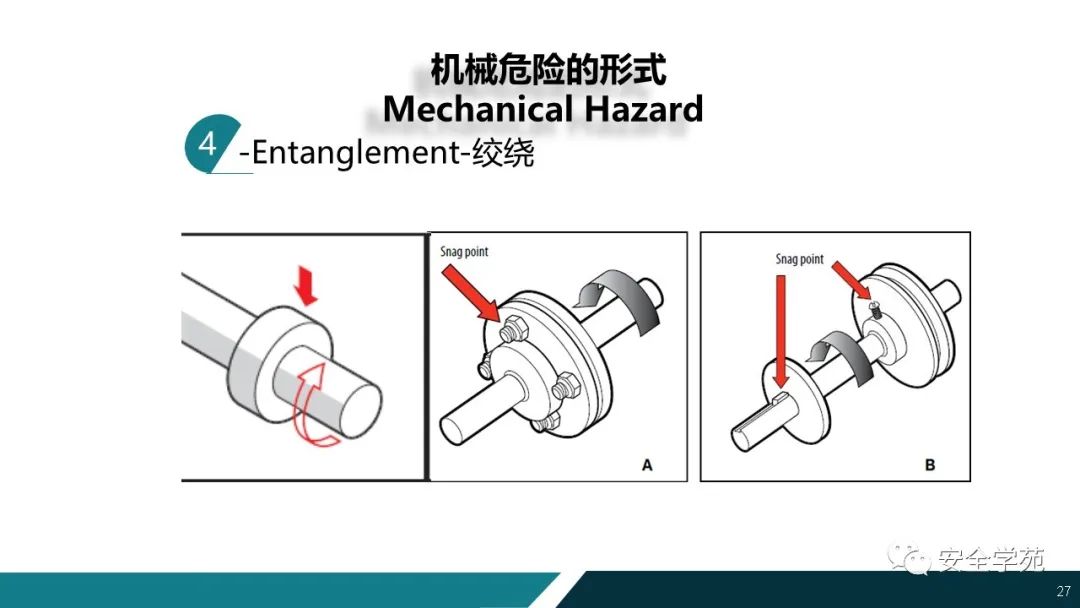 机械危险的形式
Mechanical Hazard

4 -Entanglement-绞绕

Snag point

A

Snag point

B

安全学苑

27