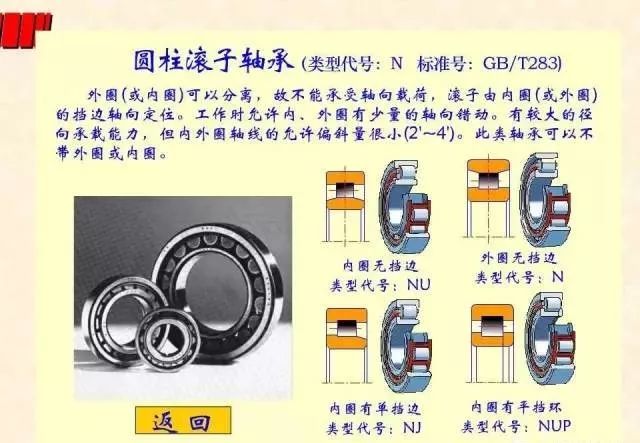 圆柱滚子轴承 (类型代号：N 标准号：GB/T283)

外圈(或内圈)可以分离，故不能承受轴向载荷，滚子由内圈(或外圈)的挡边轴向定位。工作时允许内、外圈有少量的轴向错动。有较大的径向承载能力，但内外圈轴线的允许偏斜量很小(2'~4')。此类轴承可以不带外圈或内圈。

内圈无挡边
类型代号：NU

外圈无挡边
类型代号：N

内圈有单挡边
类型代号：NJ

内圈有平挡环
类型代号：NUP

返回