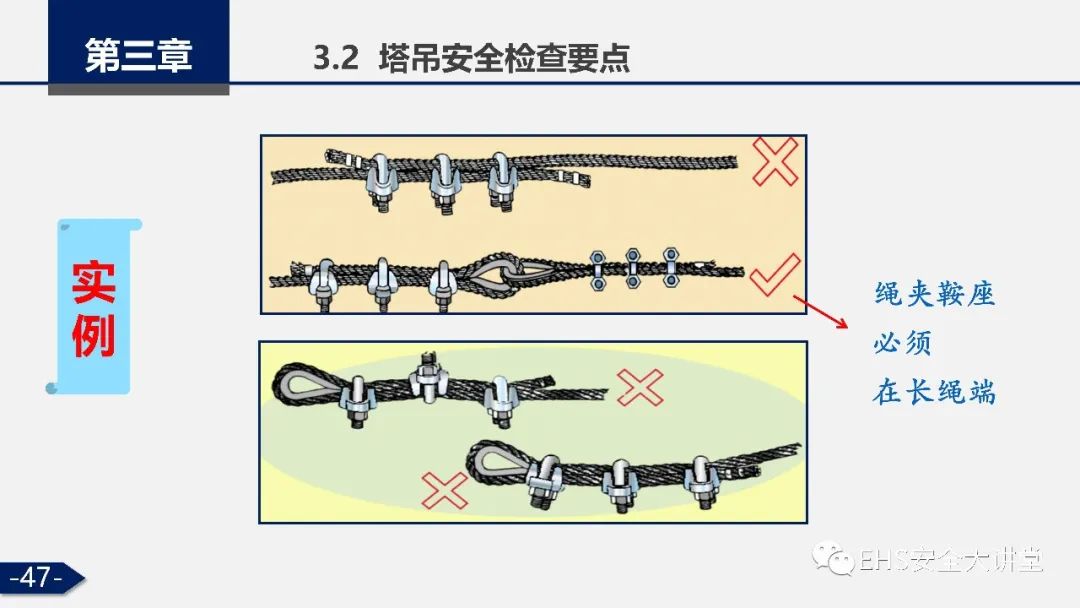 第三章

3.2 塔吊安全检查要点

实例

绳夹鞍座
必须
在长绳端

-47-

EHS安全大讲堂